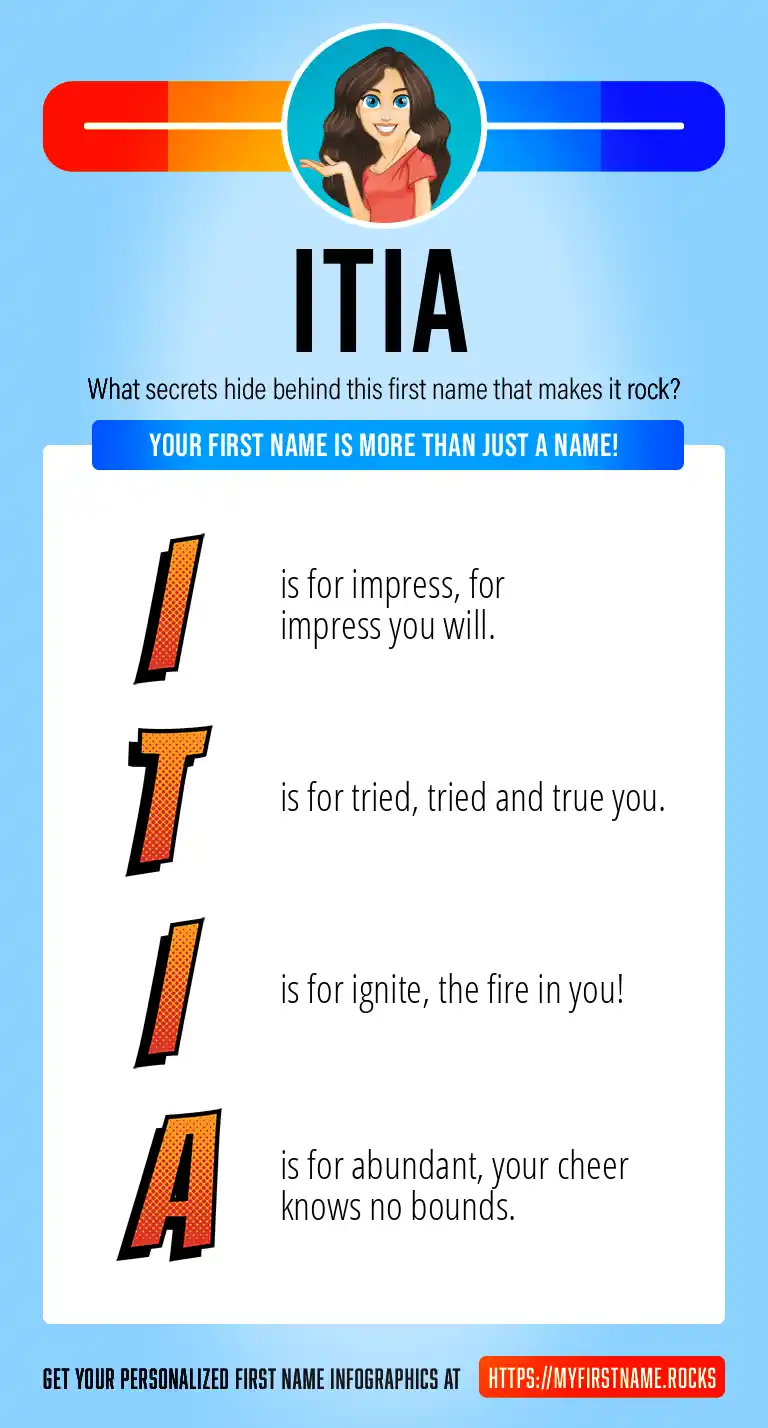 ITIA

What secrets hide behind this first name that makes it rock?

YOUR FIRST NAME IS MORE THAN JUST A NAME!

I is for impress, for impress you will.

T is for tried, tried and true you.

I is for ignite, the fire in you!

A is for abundant, your cheer knows no bounds.

GET YOUR PERSONALIZED FIRST NAME INFOGRAPHICS AT HTTPS://MYFIRSTNAME.ROCKS