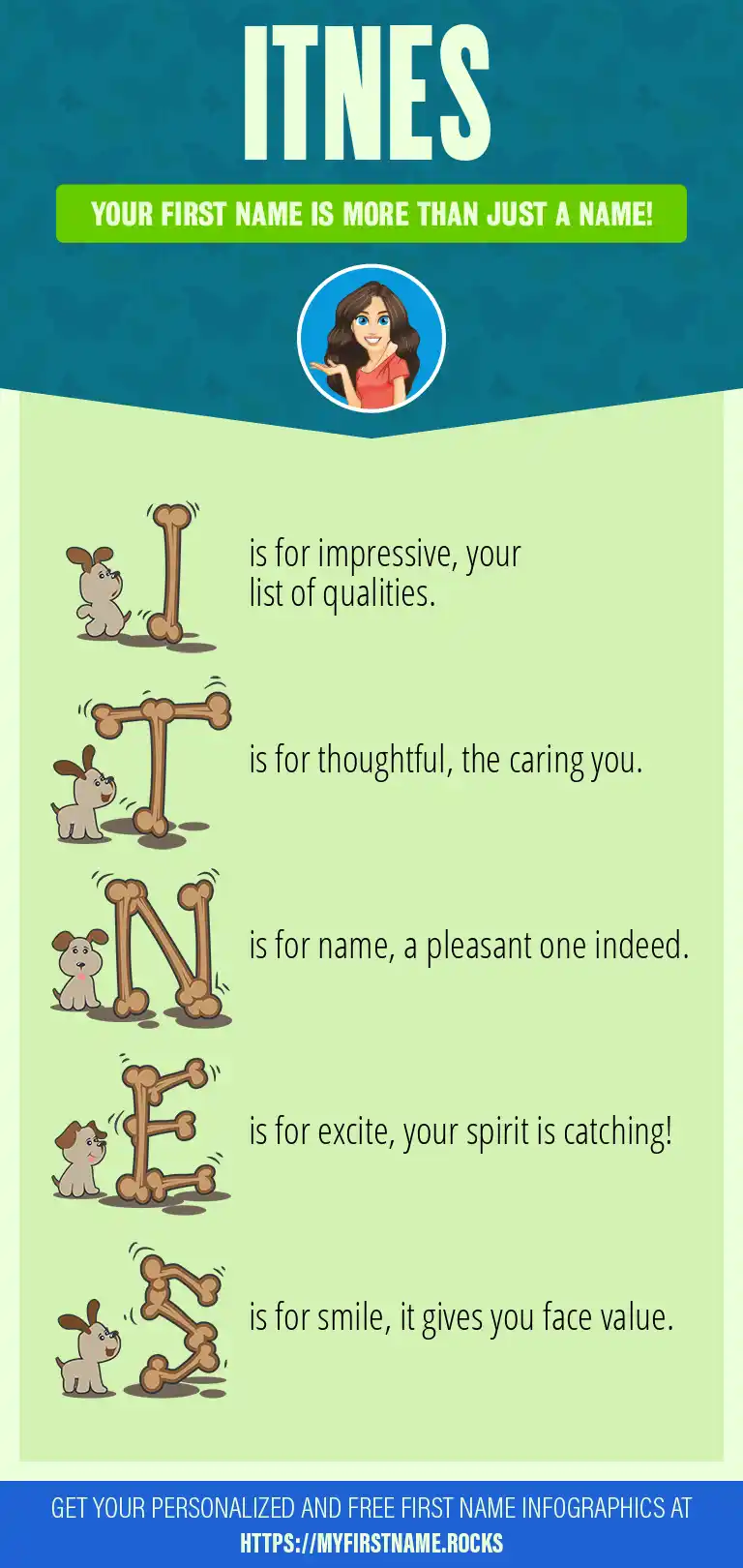 ITNES

YOUR FIRST NAME IS MORE THAN JUST A NAME!

I is for impressive, your list of qualities.

T is for thoughtful, the caring you.

N is for name, a pleasant one indeed.

E is for excite, your spirit is catching!

S is for smile, it gives you face value.

GET YOUR PERSONALIZED AND FREE FIRST NAME INFOGRAPHICS AT HTTPS://MYFIRSTNAME.ROCKS