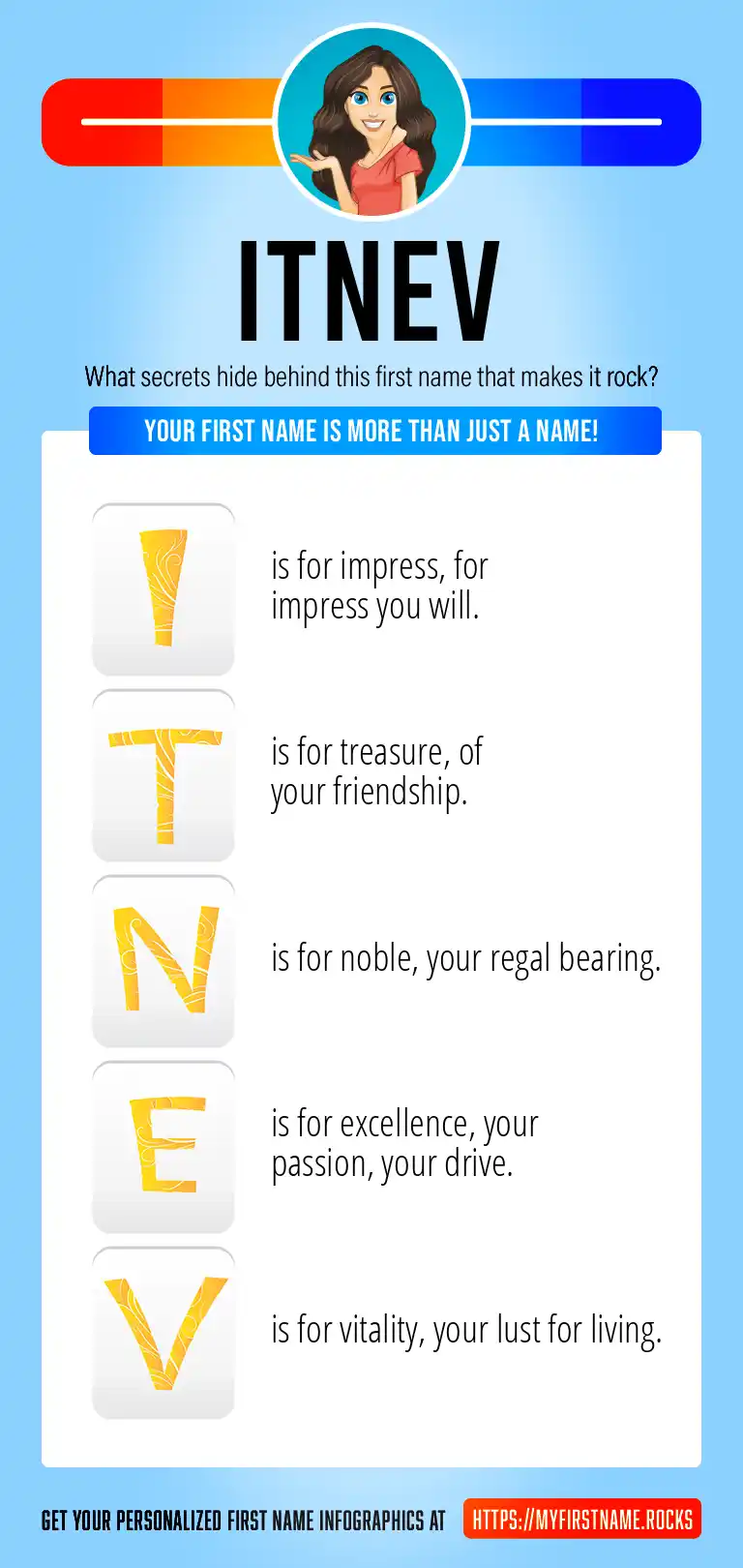 ITNEV

What secrets hide behind this first name that makes it rock?

YOUR FIRST NAME IS MORE THAN JUST A NAME!

I is for impress, for impress you will.

T is for treasure, of your friendship.

N is for noble, your regal bearing.

E is for excellence, your passion, your drive.

V is for vitality, your lust for living.

GET YOUR PERSONALIZED FIRST NAME INFOGRAPHICS AT HTTPS://MYFIRSTNAME.ROCKS