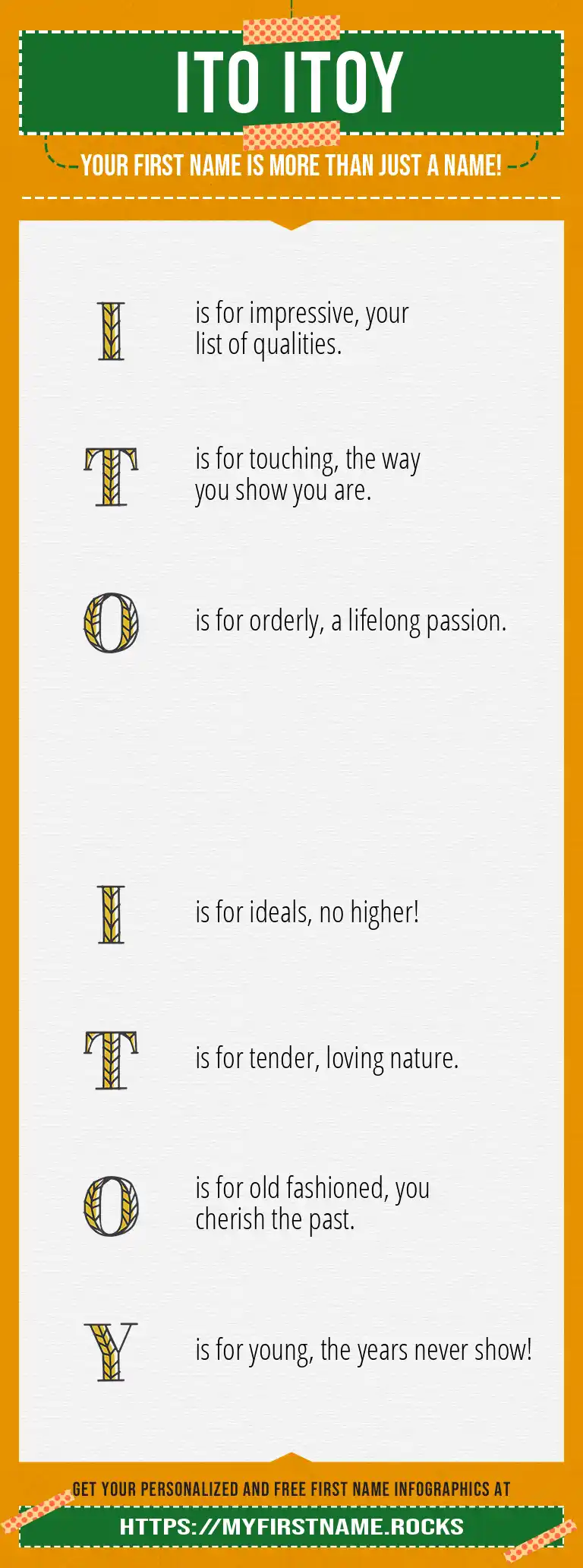 ITO ITOY

YOUR FIRST NAME IS MORE THAN JUST A NAME!

I is for impressive, your list of qualities.

T is for touching, the way you show you are.

O is for orderly, a lifelong passion.

I is for ideals, no higher!

T is for tender, loving nature.

O is for old fashioned, you cherish the past.

Y is for young, the years never show!

GET YOUR PERSONALIZED AND FREE FIRST NAME INFOGRAPHICS AT

HTTPS://MYFIRSTNAME.ROCKS