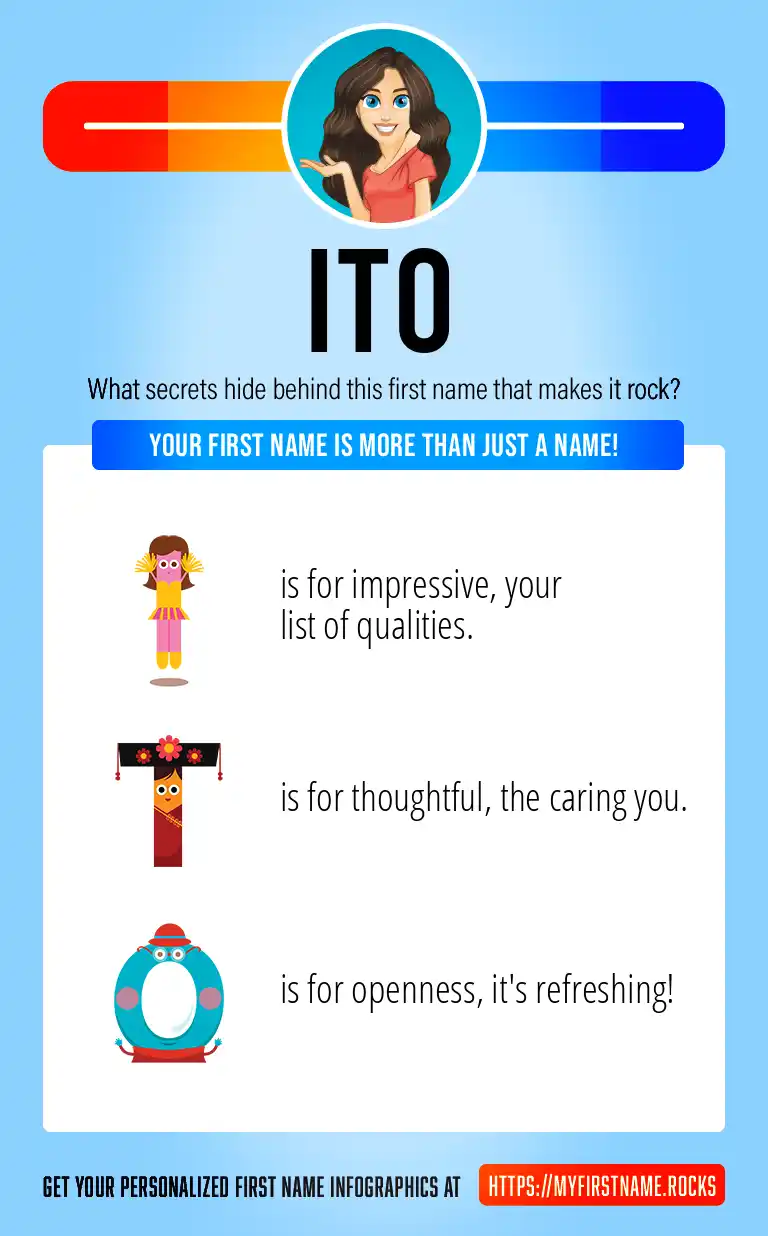 ITO

What secrets hide behind this first name that makes it rock?

YOUR FIRST NAME IS MORE THAN JUST A NAME!

I is for impressive, your list of qualities.

T is for thoughtful, the caring you.

O is for openness, it's refreshing!

GET YOUR PERSONALIZED FIRST NAME INFOGRAPHICS AT HTTPS://MYFIRSTNAME.ROCKS