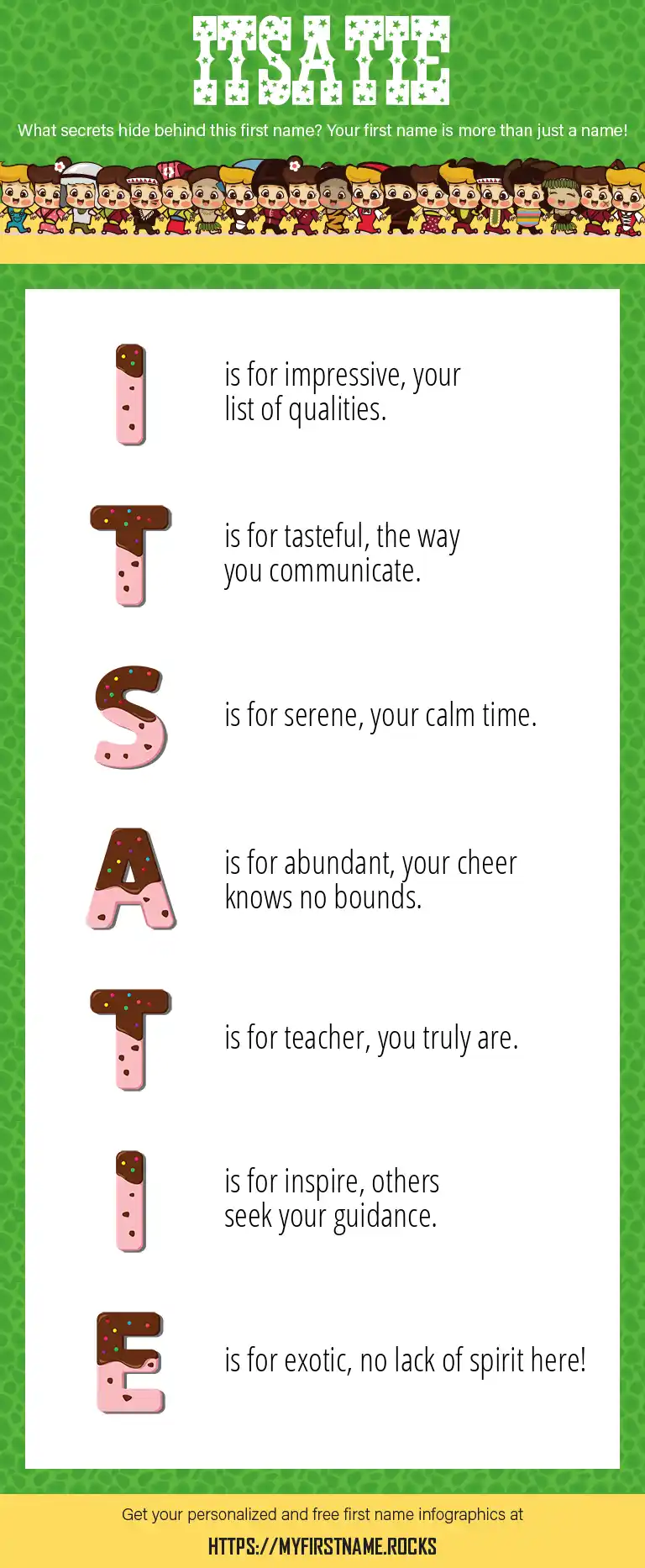 ITSATIE

What secrets hide behind this first name? Your first name is more than just a name!

I is for impressive, your list of qualities.

T is for tasteful, the way you communicate.

S is for serene, your calm time.

A is for abundant, your cheer knows no bounds.

T is for teacher, you truly are.

I is for inspire, others seek your guidance.

E is for exotic, no lack of spirit here!

Get your personalized and free first name infographics at

HTTPS://MYFIRSTNAME.ROCKS