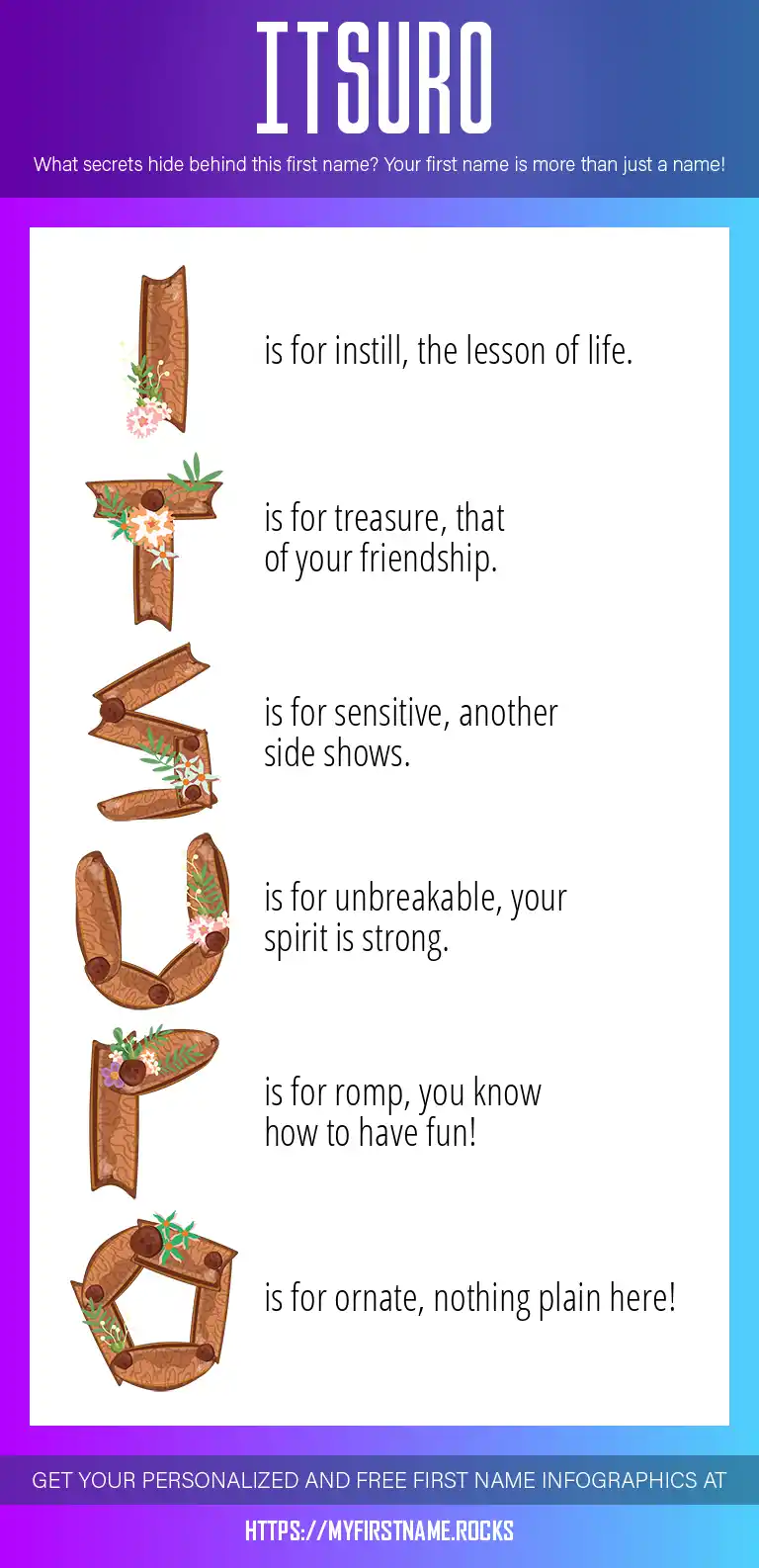 ITSURO

What secrets hide behind this first name? Your first name is more than just a name!

I is for instill, the lesson of life.

T is for treasure, that of your friendship.

S is for sensitive, another side shows.

U is for unbreakable, your spirit is strong.

R is for romp, you know how to have fun!

O is for ornate, nothing plain here!

GET YOUR PERSONALIZED AND FREE FIRST NAME INFOGRAPHICS AT

HTTPS://MYFIRSTNAME.ROCKS