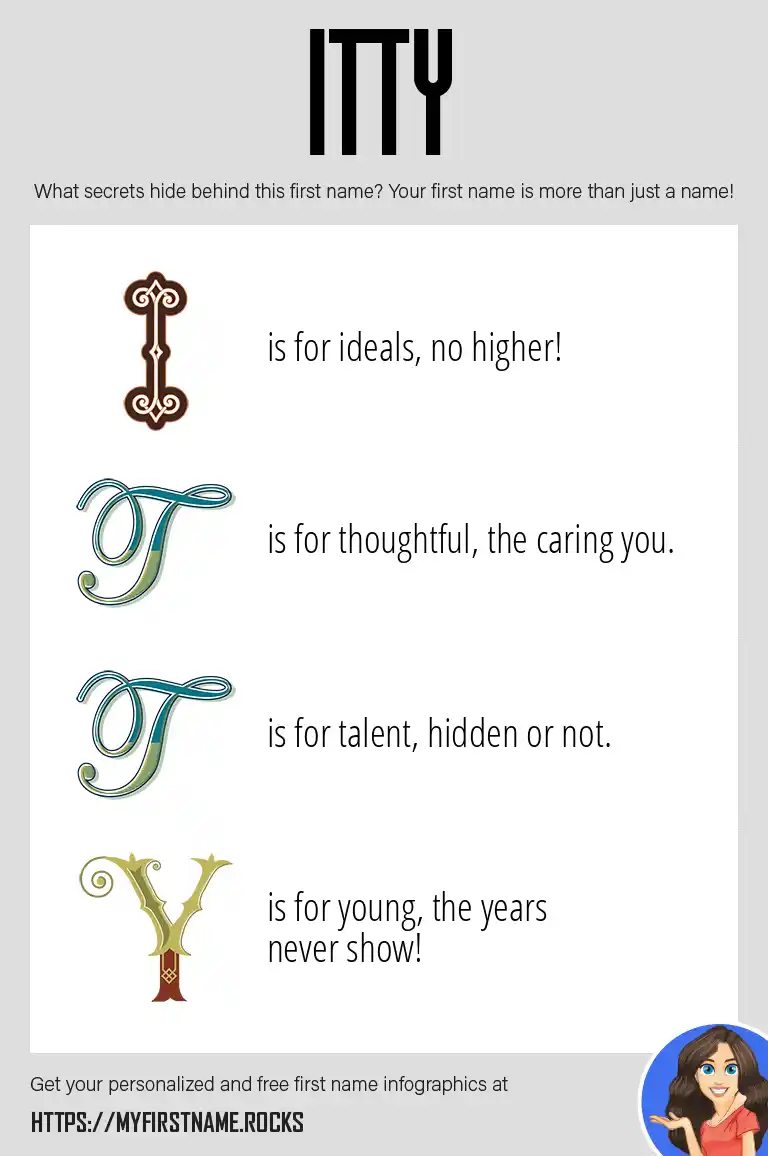 ITTY

What secrets hide behind this first name? Your first name is more than just a name!

I is for ideals, no higher!

T is for thoughtful, the caring you.

T is for talent, hidden or not.

Y is for young, the years never show!

Get your personalized and free first name infographics at

HTTPS://MYFIRSTNAME.ROCKS