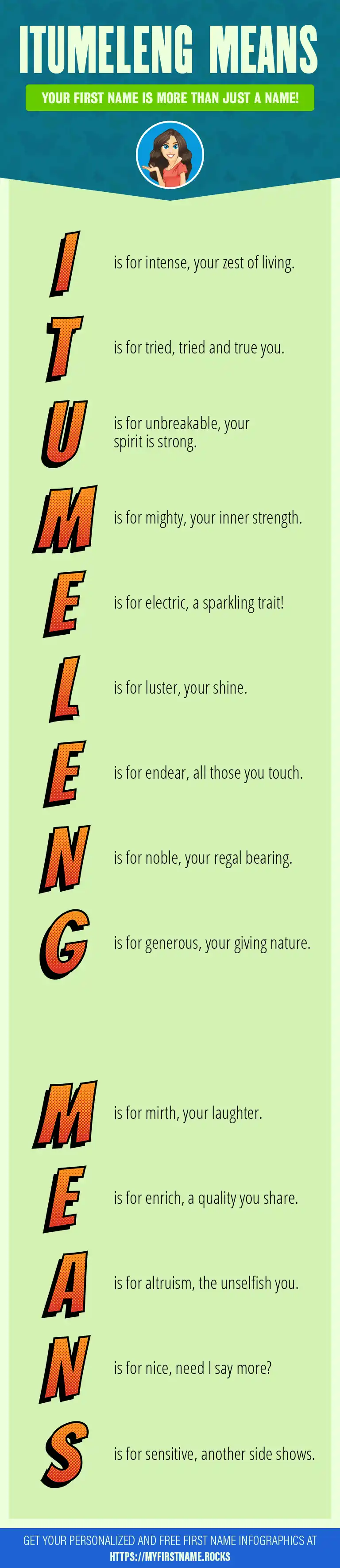 ITUMELENG MEANS

YOUR FIRST NAME IS MORE THAN JUST A NAME!

I is for intense, your zest of living.

T is for tried, tried and true you.

U is for unbreakable, your spirit is strong.

M is for mighty, your inner strength.

E is for electric, a sparkling trait!

L is for luster, your shine.

E is for endear, all those you touch.

N is for noble, your regal bearing.

G is for generous, your giving nature.

M is for mirth, your laughter.

E is for enrich, a quality you share.

A is for altruism, the unselfish you.

N is for nice, need I say more?

S is for sensitive, another side shows.

GET YOUR PERSONALIZED AND FREE FIRST NAME INFOGRAPHICS AT HTTPS://MYFIRSTNAME.ROCKS