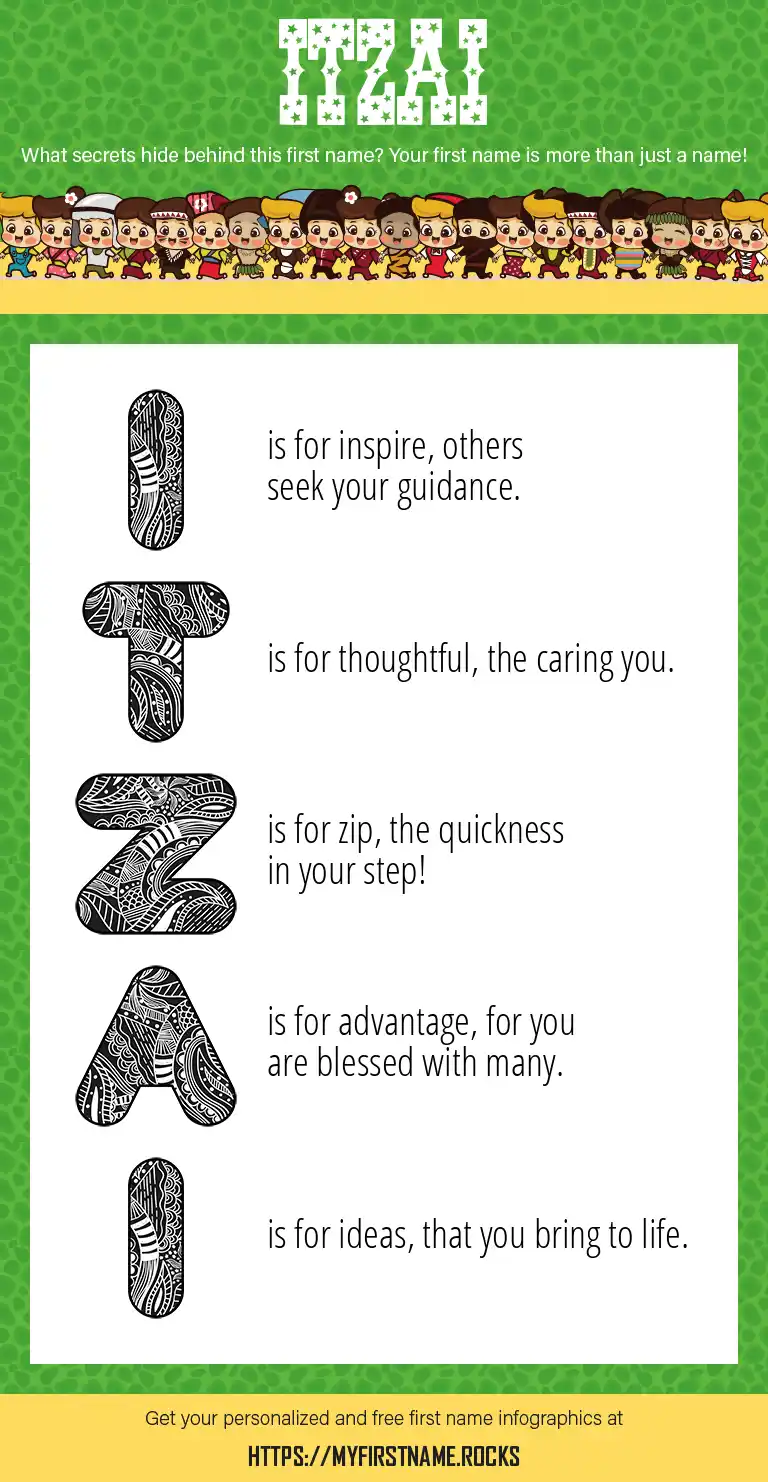 ITZAI

What secrets hide behind this first name? Your first name is more than just a name!

I is for inspire, others seek your guidance.

T is for thoughtful, the caring you.

Z is for zip, the quickness in your step!

A is for advantage, for you are blessed with many.

I is for ideas, that you bring to life.

Get your personalized and free first name infographics at

HTTPS://MYFIRSTNAME.ROCKS