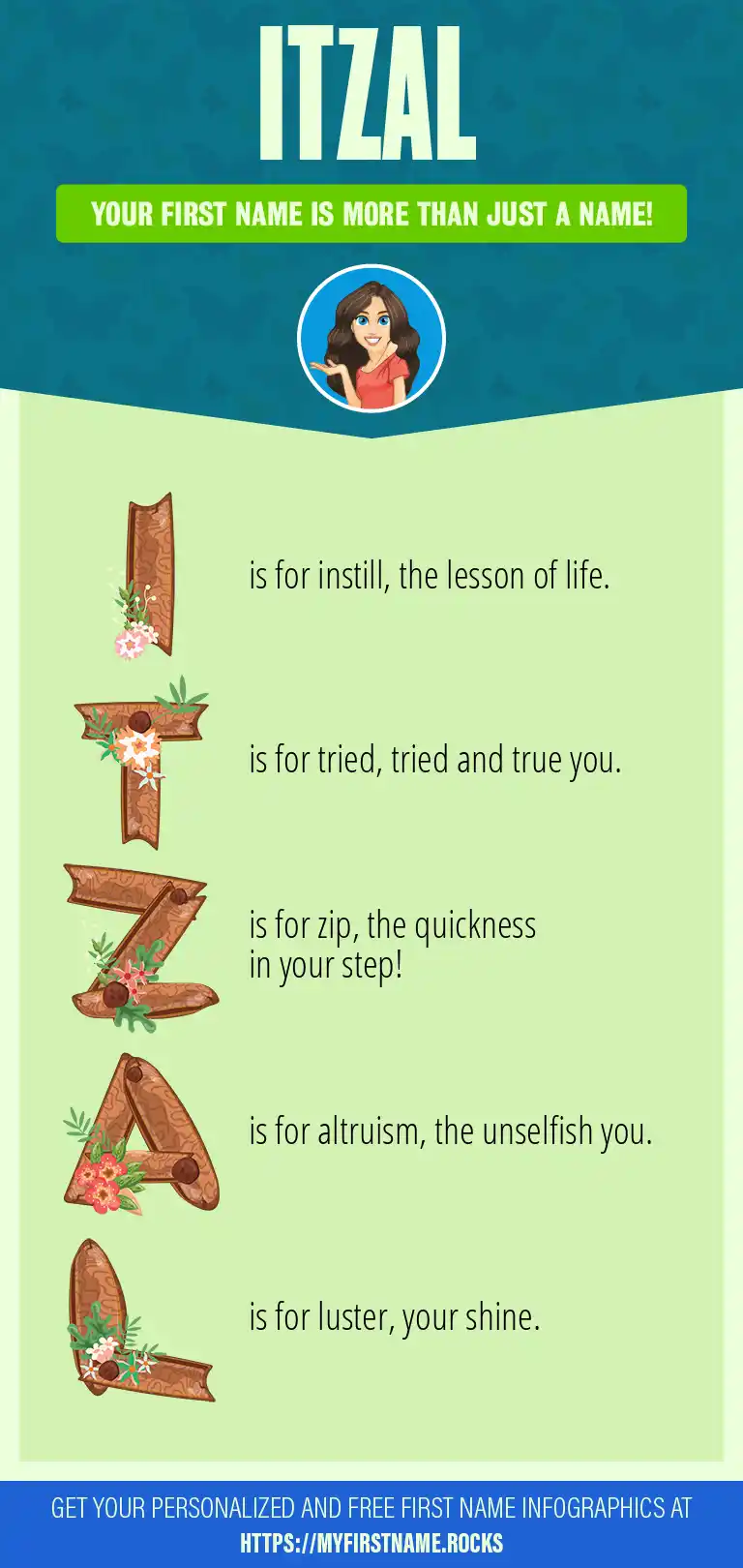 ITZAL

YOUR FIRST NAME IS MORE THAN JUST A NAME!

I is for instill, the lesson of life.

T is for tried, tried and true you.

Z is for zip, the quickness in your step!

A is for altruism, the unselfish you.

L is for luster, your shine.

GET YOUR PERSONALIZED AND FREE FIRST NAME INFOGRAPHICS AT HTTPS://MYFIRSTNAME.ROCKS