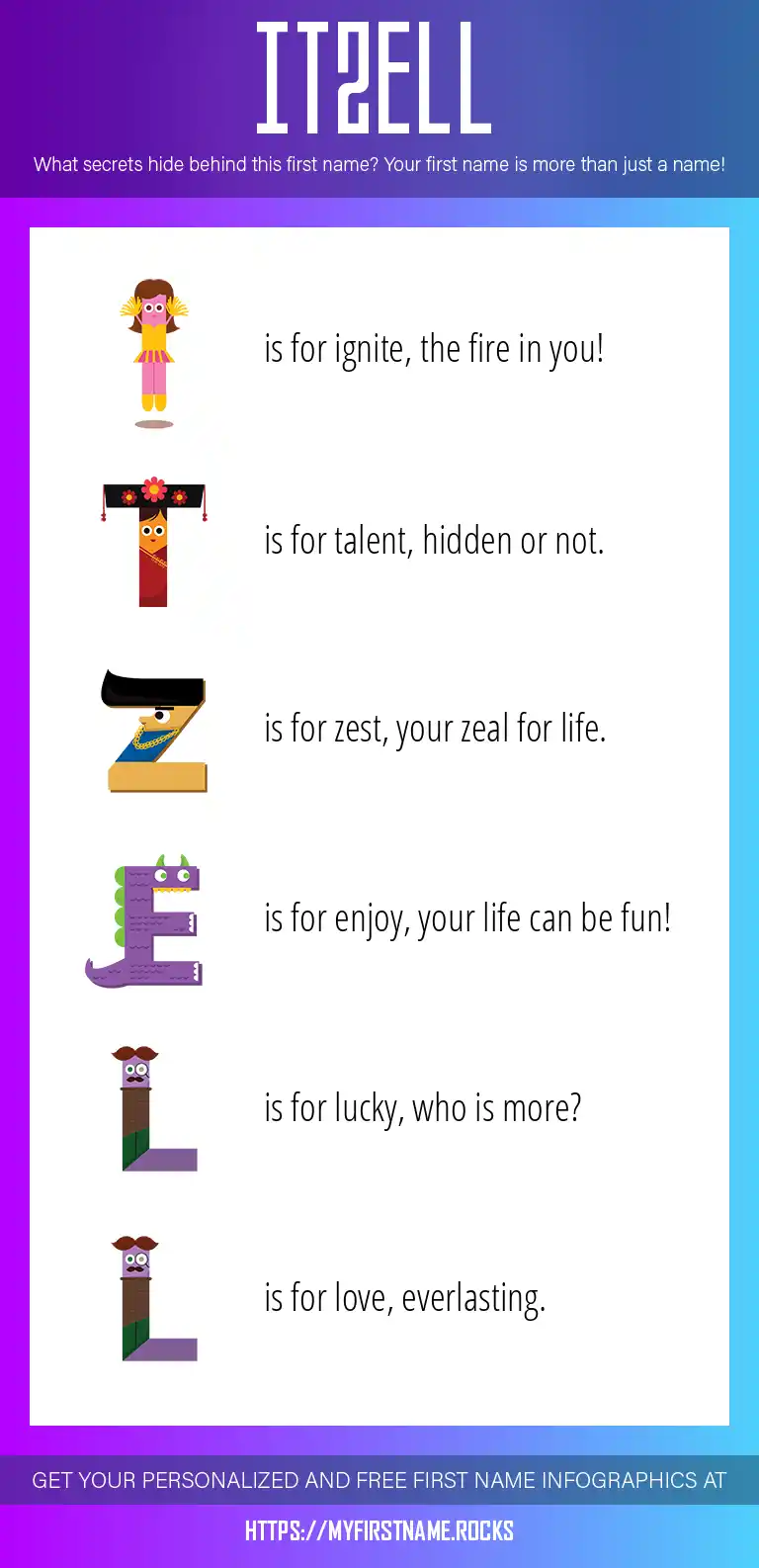 ITZELL

What secrets hide behind this first name? Your first name is more than just a name!

I is for ignite, the fire in you!

T is for talent, hidden or not.

Z is for zest, your zeal for life.

E is for enjoy, your life can be fun!

L is for lucky, who is more?

L is for love, everlasting.

GET YOUR PERSONALIZED AND FREE FIRST NAME INFOGRAPHICS AT

HTTPS://MYFIRSTNAME.ROCKS