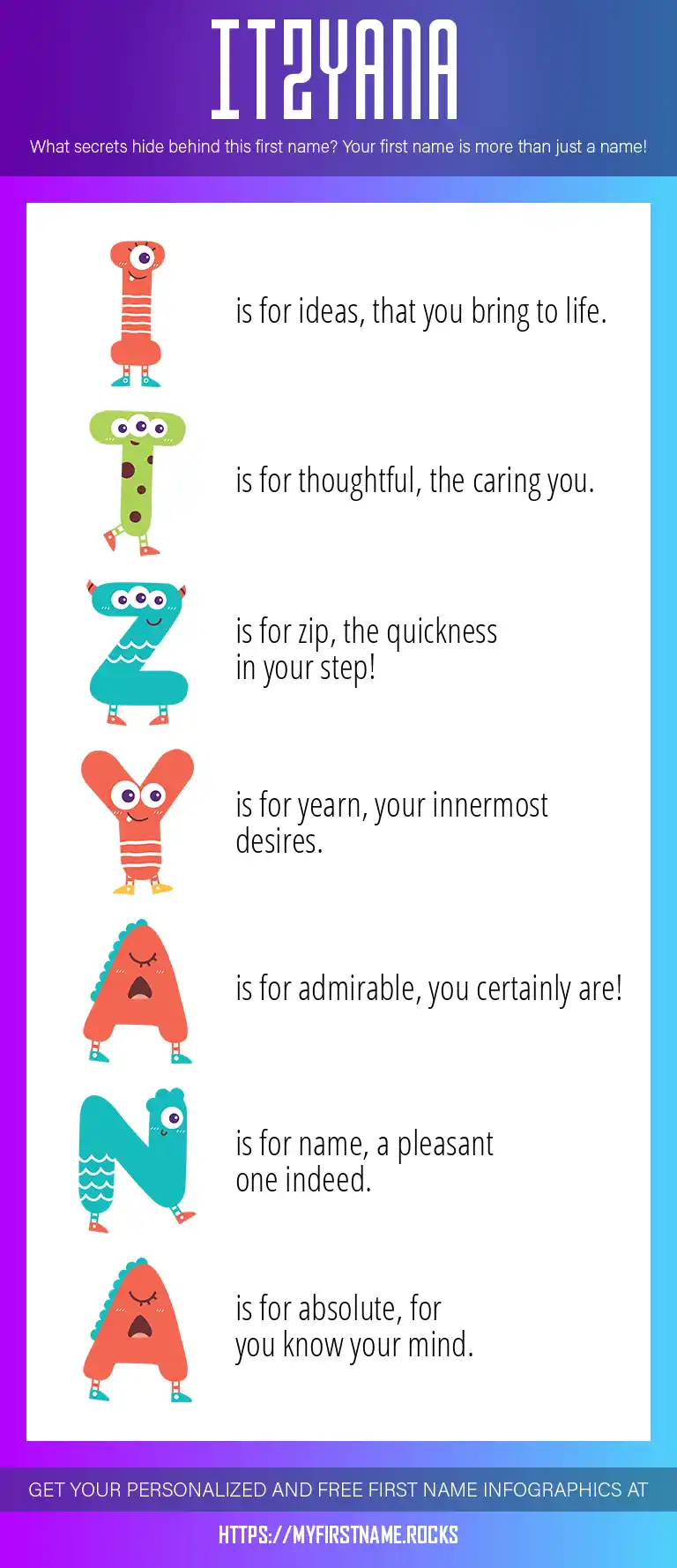 ITZYANA

What secrets hide behind this first name? Your first name is more than just a name!

I is for ideas, that you bring to life.

T is for thoughtful, the caring you.

Z is for zip, the quickness in your step!

Y is for yearn, your innermost desires.

A is for admirable, you certainly are!

N is for name, a pleasant one indeed.

A is for absolute, for you know your mind.

GET YOUR PERSONALIZED AND FREE FIRST NAME INFOGRAPHICS AT

HTTPS://MYFIRSTNAME.ROCKS