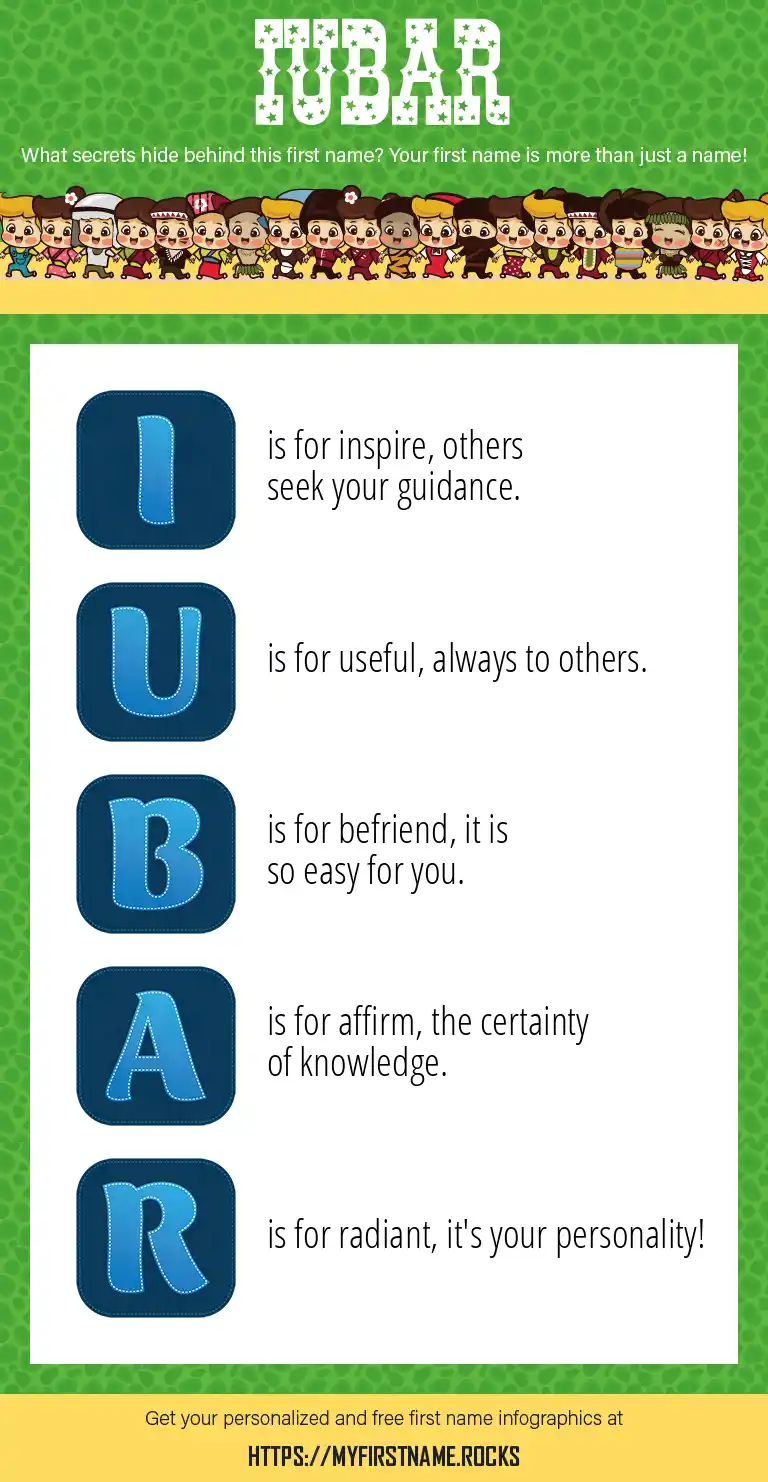 IUBAR

What secrets hide behind this first name? Your first name is more than just a name!

I is for inspire, others seek your guidance.

U is for useful, always to others.

B is for befriend, it is so easy for you.

A is for affirm, the certainty of knowledge.

R is for radiant, it's your personality!

Get your personalized and free first name infographics at

HTTPS://MYFIRSTNAME.ROCKS