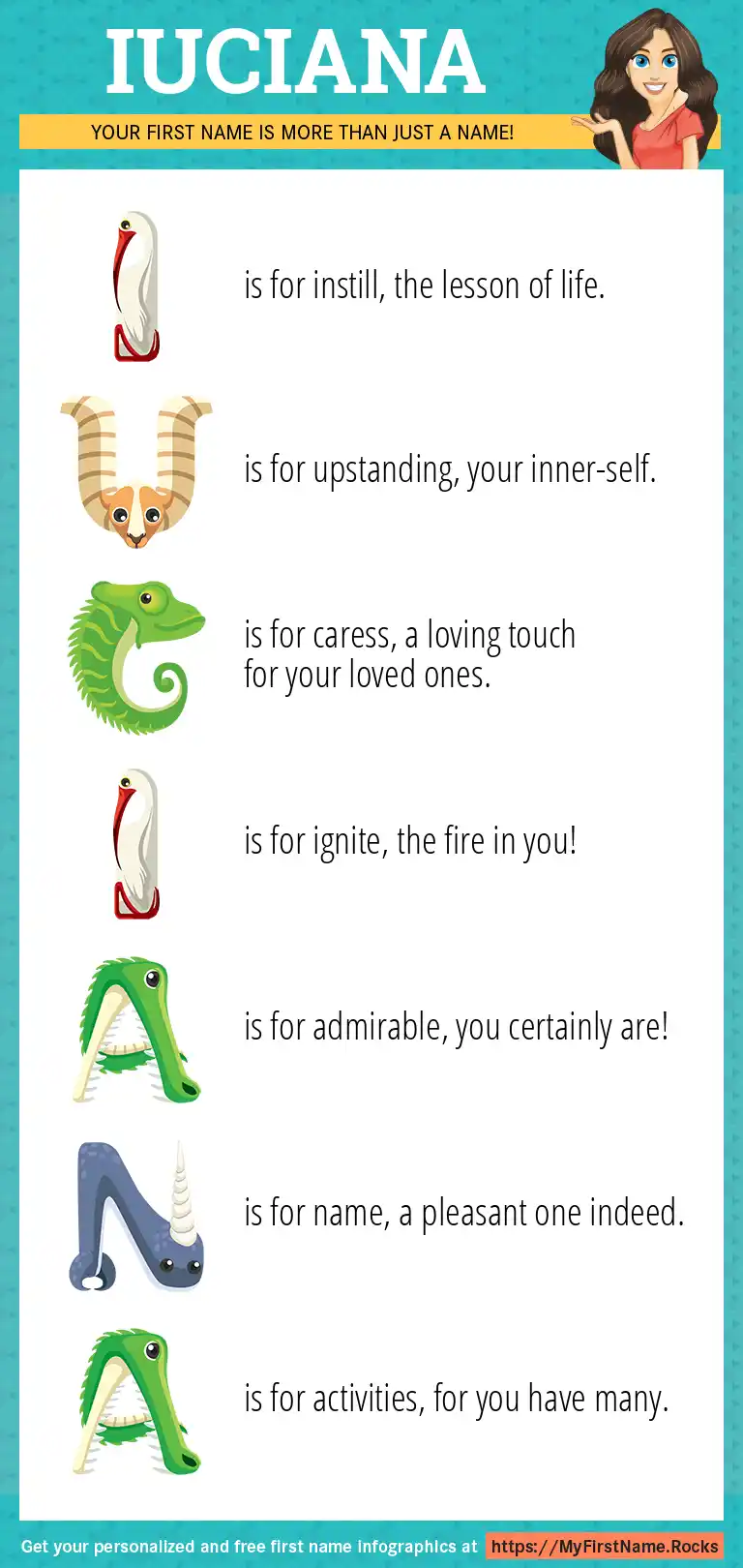 IUCIANA

YOUR FIRST NAME IS MORE THAN JUST A NAME!

I is for instill, the lesson of life.

U is for upstanding, your inner-self.

C is for caress, a loving touch for your loved ones.

I is for ignite, the fire in you!

A is for admirable, you certainly are!

N is for name, a pleasant one indeed.

A is for activities, for you have many.

Get your personalized and free first name infographics at https://MyFirstName.Rocks