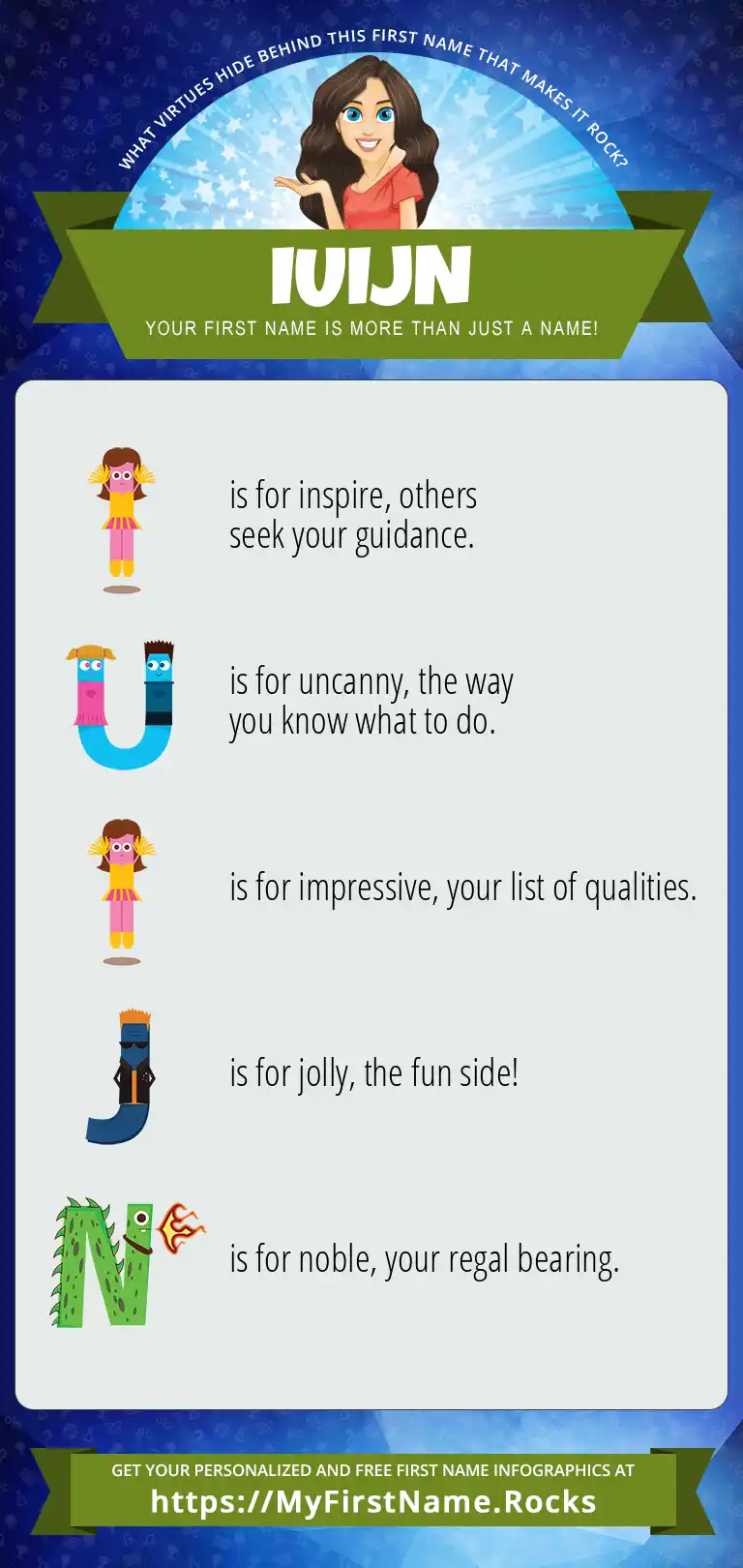 WHAT VIRTUES HIDE BEHIND THIS FIRST NAME THAT MAKES IT ROCK?

IUIJN

YOUR FIRST NAME IS MORE THAN JUST A NAME!

I is for inspire, others seek your guidance.

U is for uncanny, the way you know what to do.

I is for impressive, your list of qualities.

J is for jolly, the fun side!

N is for noble, your regal bearing.

GET YOUR PERSONALIZED AND FREE FIRST NAME INFOGRAPHICS AT
https://MyFirstName.Rocks