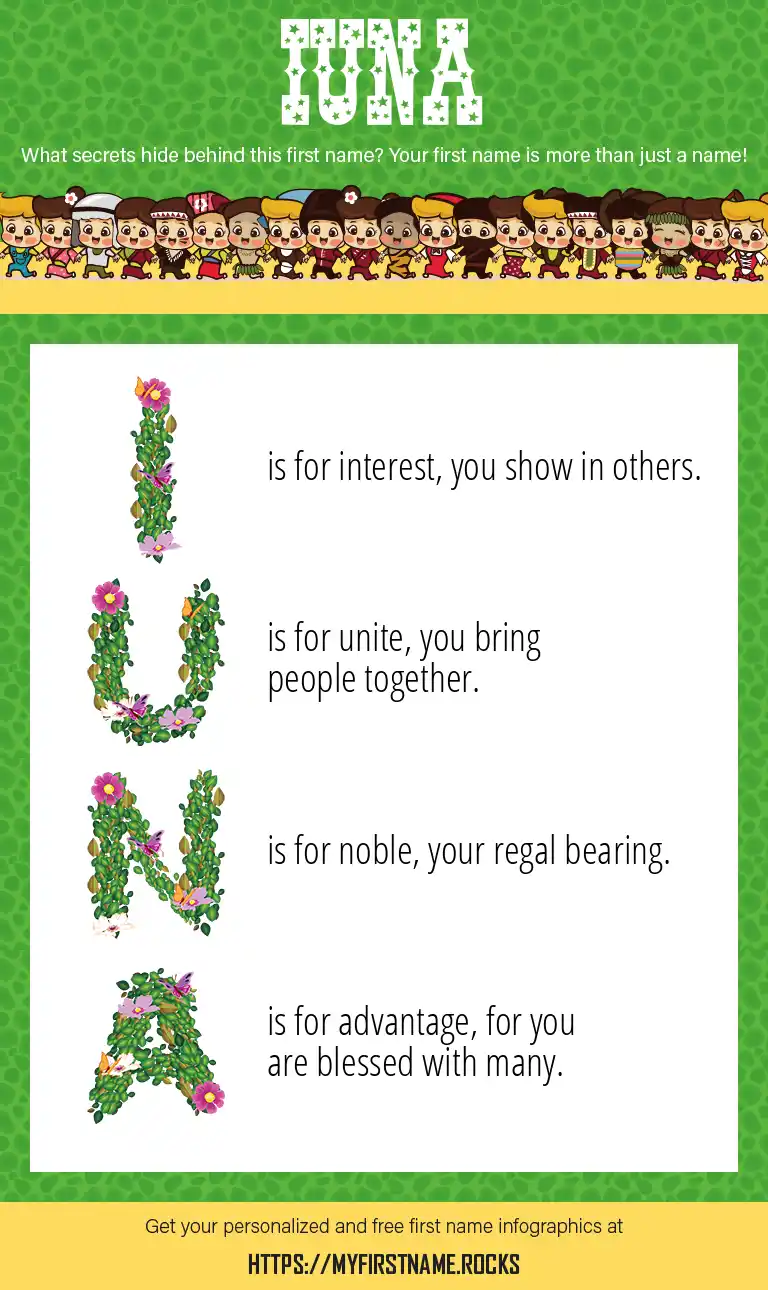 IUNA

What secrets hide behind this first name? Your first name is more than just a name!

I is for interest, you show in others.

U is for unite, you bring people together.

N is for noble, your regal bearing.

A is for advantage, for you are blessed with many.

Get your personalized and free first name infographics at

HTTPS://MYFIRSTNAME.ROCKS