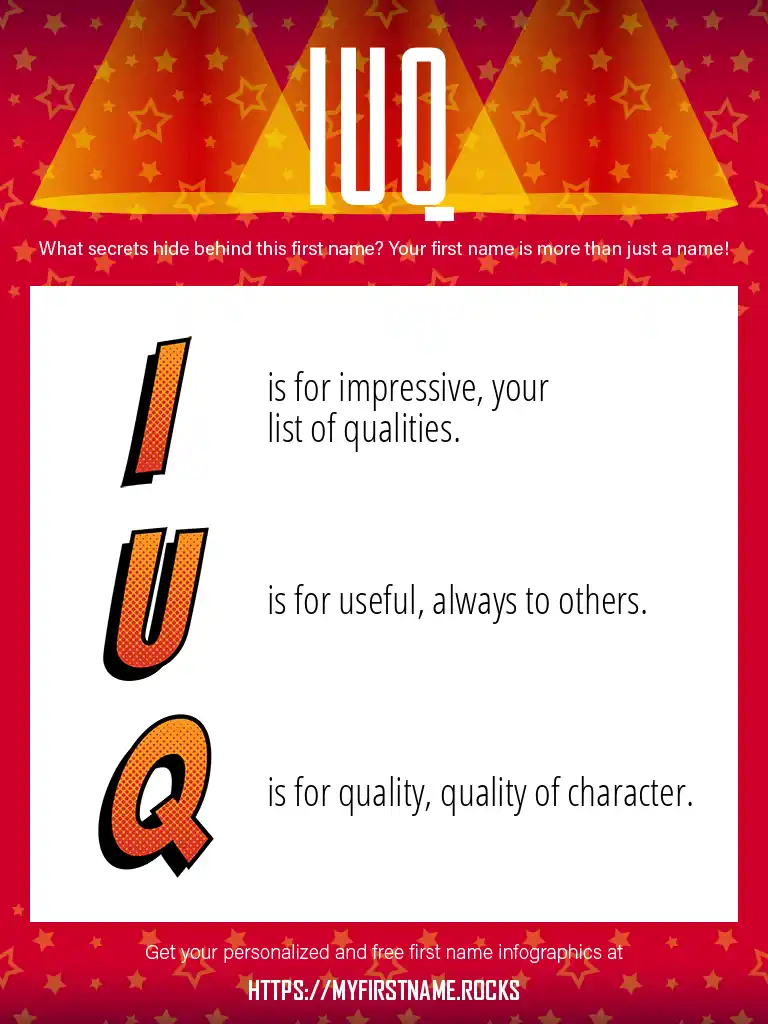 IUQ

What secrets hide behind this first name? Your first name is more than just a name!

I is for impressive, your list of qualities.

U is for useful, always to others.

Q is for quality, quality of character.

Get your personalized and free first name infographics at

HTTPS://MYFIRSTNAME.ROCKS