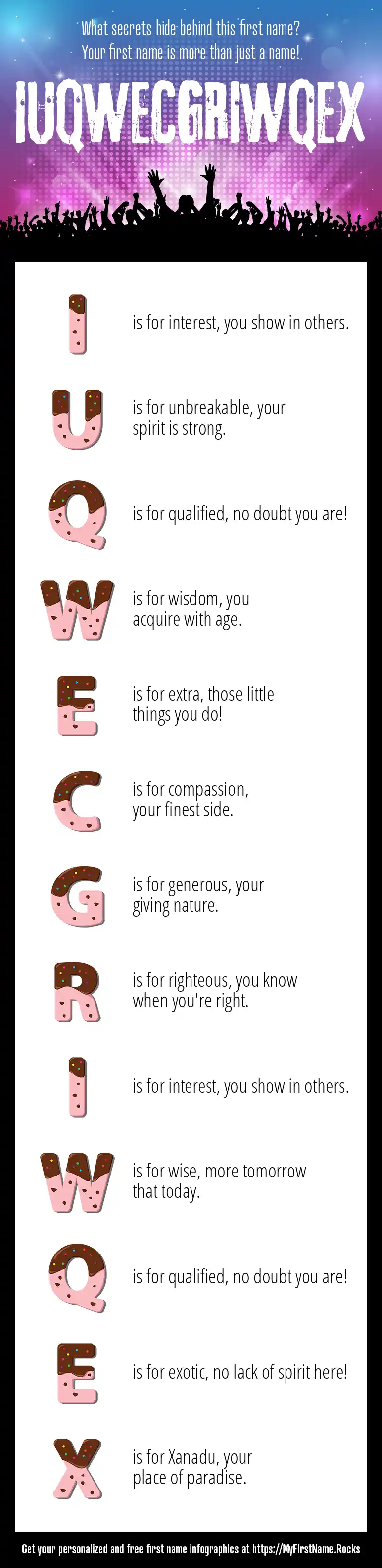 What secrets hide behind this first name?
Your first name is more than just a name!

IUQWECGRIWQEX

I is for interest, you show in others.

U is for unbreakable, your spirit is strong.

Q is for qualified, no doubt you are!

W is for wisdom, you acquire with age.

E is for extra, those little things you do!

C is for compassion, your finest side.

G is for generous, your giving nature.

R is for righteous, you know when you're right.

I is for interest, you show in others.

W is for wise, more tomorrow that today.

Q is for qualified, no doubt you are!

E is for exotic, no lack of spirit here!

X is for Xanadu, your place of paradise.

Get your personalized and free first name infographics at https://MyFirstName.Rocks