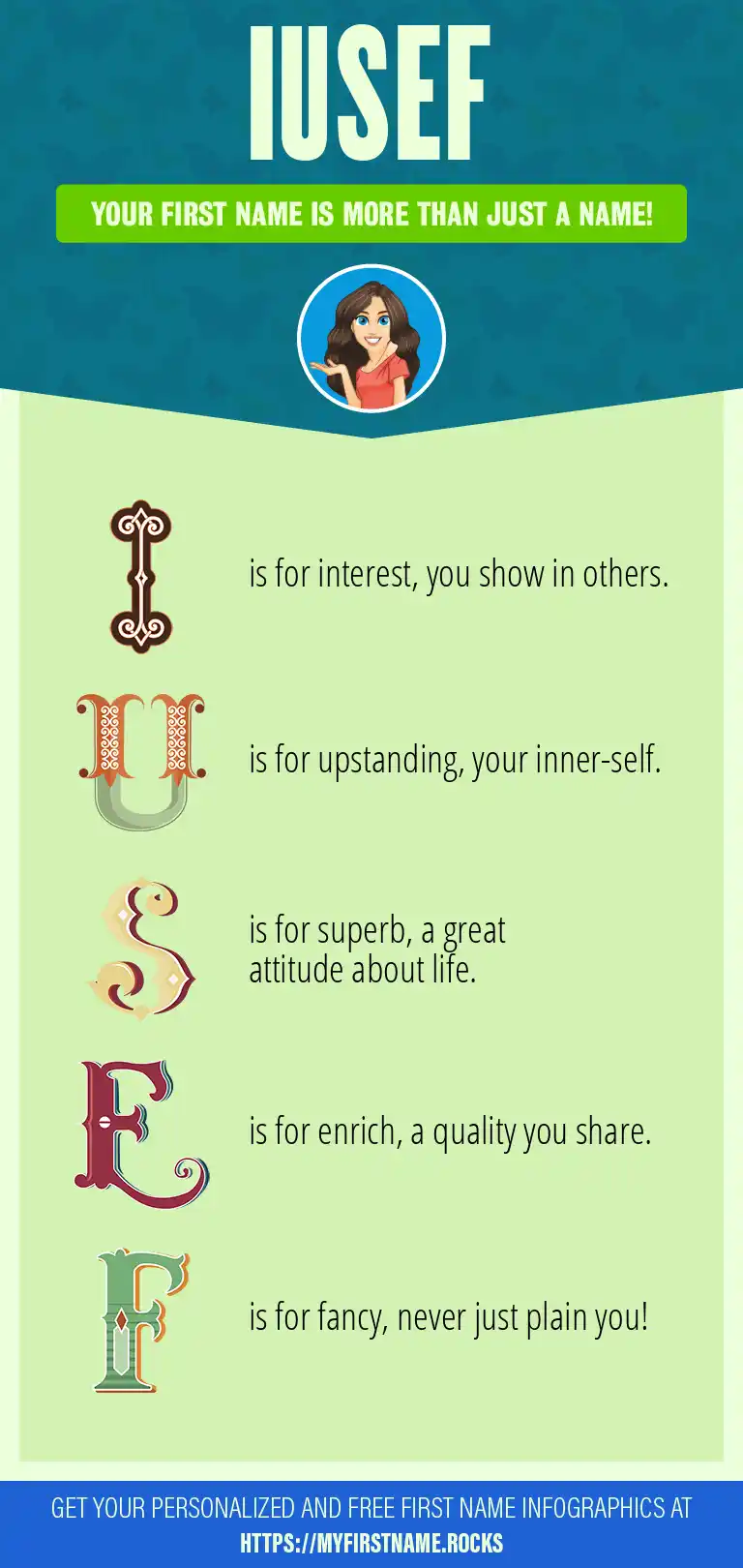 IUSEF

YOUR FIRST NAME IS MORE THAN JUST A NAME!

I is for interest, you show in others.

U is for upstanding, your inner-self.

S is for superb, a great attitude about life.

E is for enrich, a quality you share.

F is for fancy, never just plain you!

GET YOUR PERSONALIZED AND FREE FIRST NAME INFOGRAPHICS AT HTTPS://MYFIRSTNAME.ROCKS