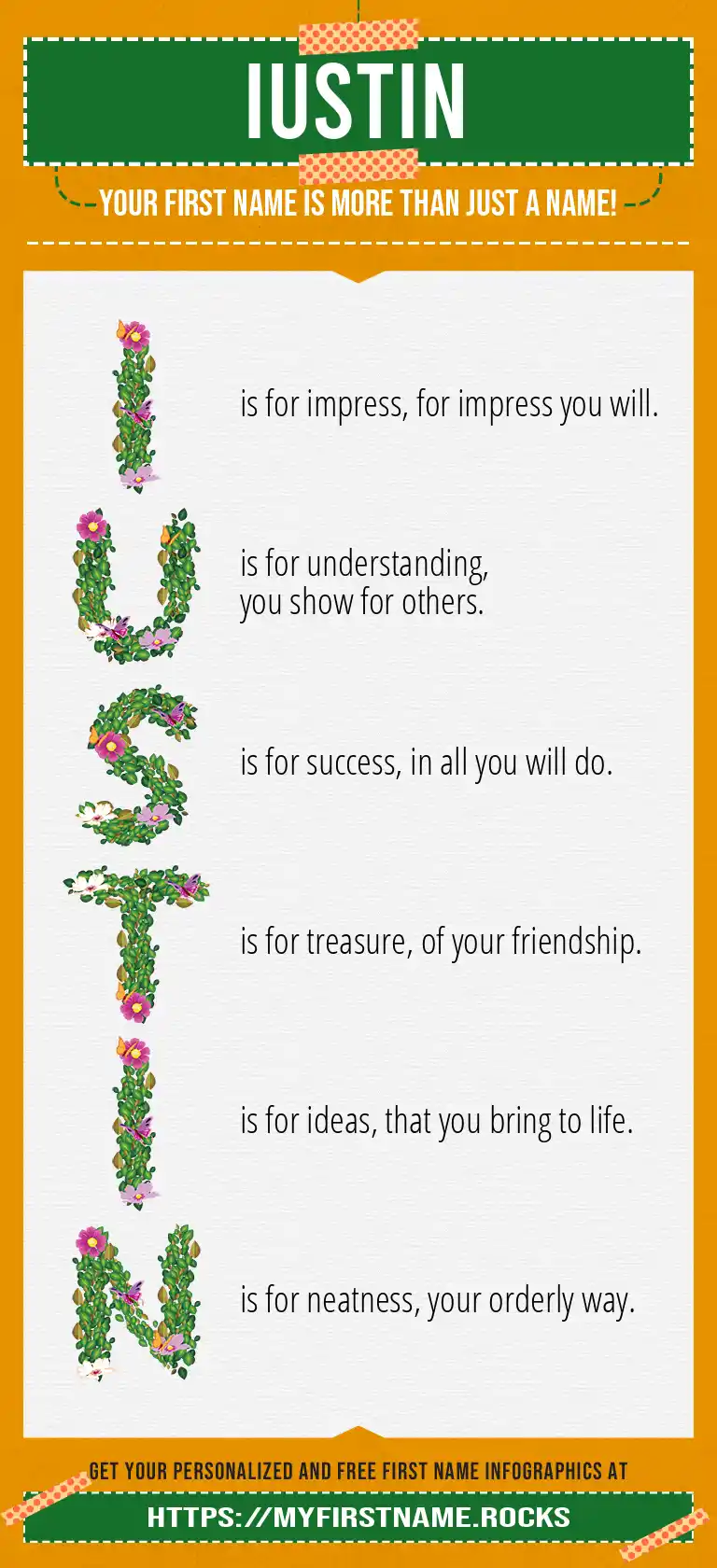 IUSTIN

YOUR FIRST NAME IS MORE THAN JUST A NAME!

I is for impress, for impress you will.

U is for understanding, you show for others.

S is for success, in all you will do.

T is for treasure, of your friendship.

I is for ideas, that you bring to life.

N is for neatness, your orderly way.

GET YOUR PERSONALIZED AND FREE FIRST NAME INFOGRAPHICS AT

HTTPS://MYFIRSTNAME.ROCKS