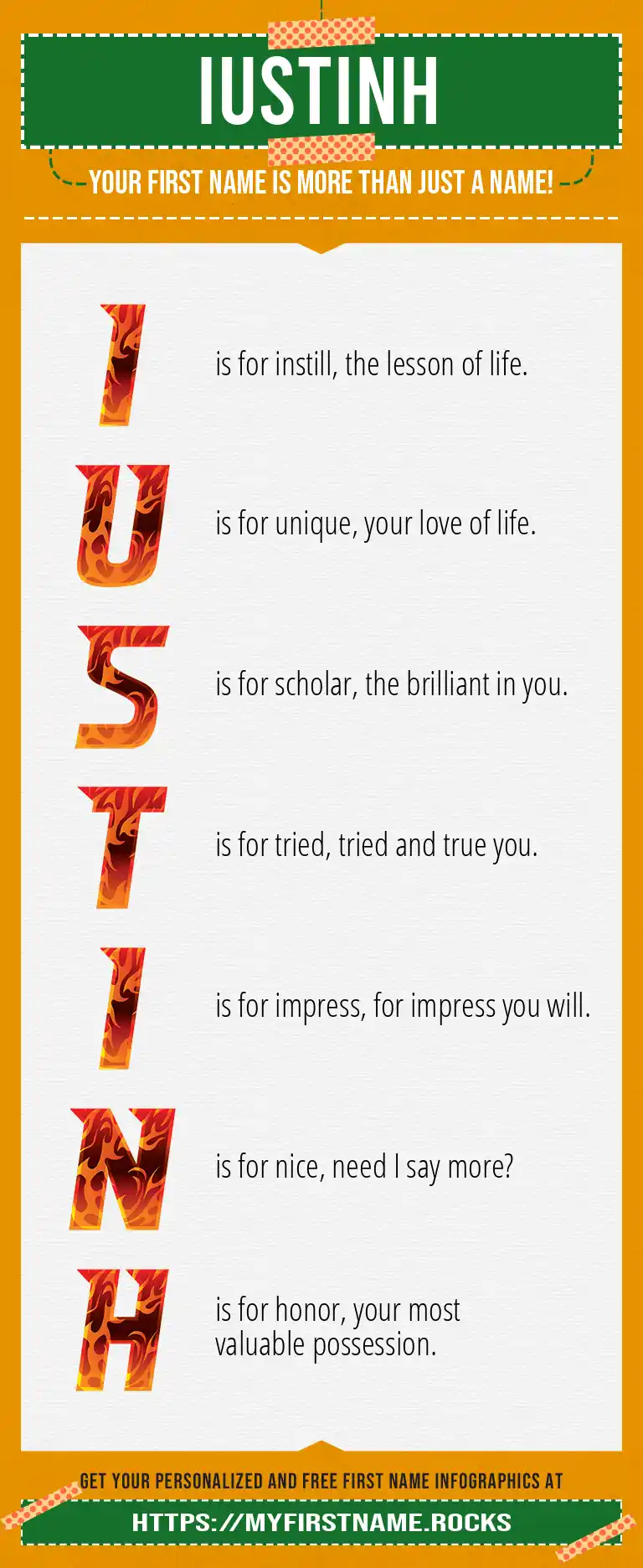 IUSTINH

YOUR FIRST NAME IS MORE THAN JUST A NAME!

I is for instill, the lesson of life.

U is for unique, your love of life.

S is for scholar, the brilliant in you.

T is for tried, tried and true you.

I is for impress, for impress you will.

N is for nice, need I say more?

H is for honor, your most valuable possession.

GET YOUR PERSONALIZED AND FREE FIRST NAME INFOGRAPHICS AT

HTTPS://MYFIRSTNAME.ROCKS