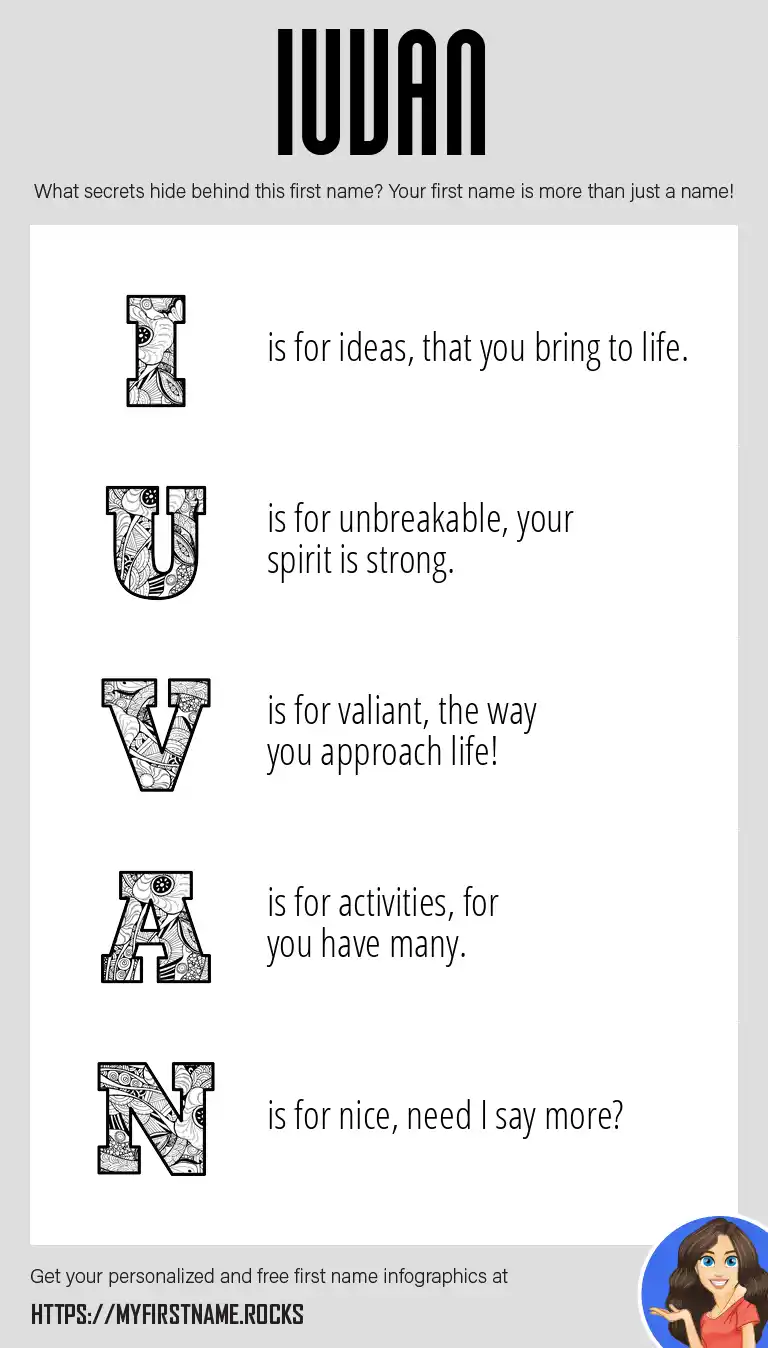 IUVAN

What secrets hide behind this first name? Your first name is more than just a name!

I is for ideas, that you bring to life.

U is for unbreakable, your spirit is strong.

V is for valiant, the way you approach life!

A is for activities, for you have many.

N is for nice, need I say more?

Get your personalized and free first name infographics at

HTTPS://MYFIRSTNAME.ROCKS