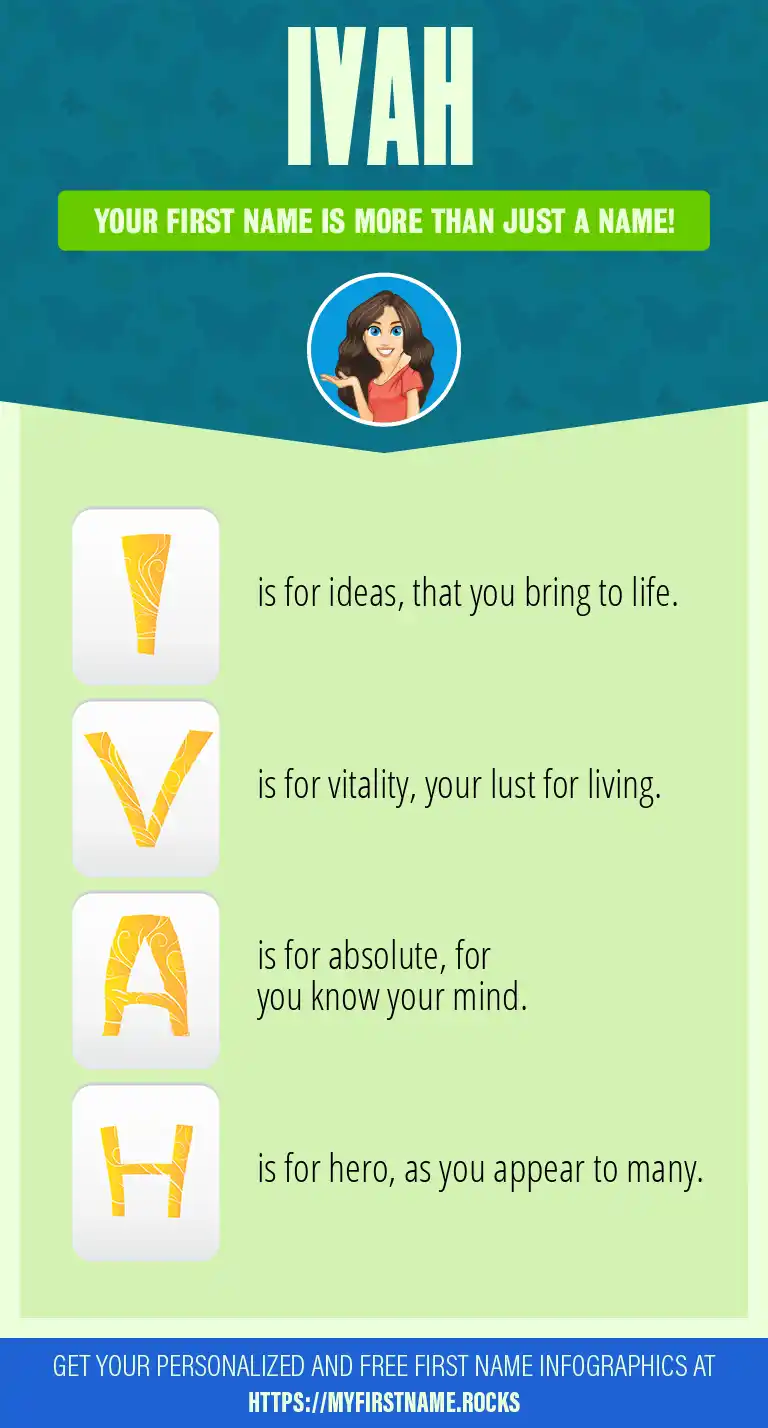 IVAH

YOUR FIRST NAME IS MORE THAN JUST A NAME!

I is for ideas, that you bring to life.

V is for vitality, your lust for living.

A is for absolute, for you know your mind.

H is for hero, as you appear to many.

GET YOUR PERSONALIZED AND FREE FIRST NAME INFOGRAPHICS AT HTTPS://MYFIRSTNAME.ROCKS