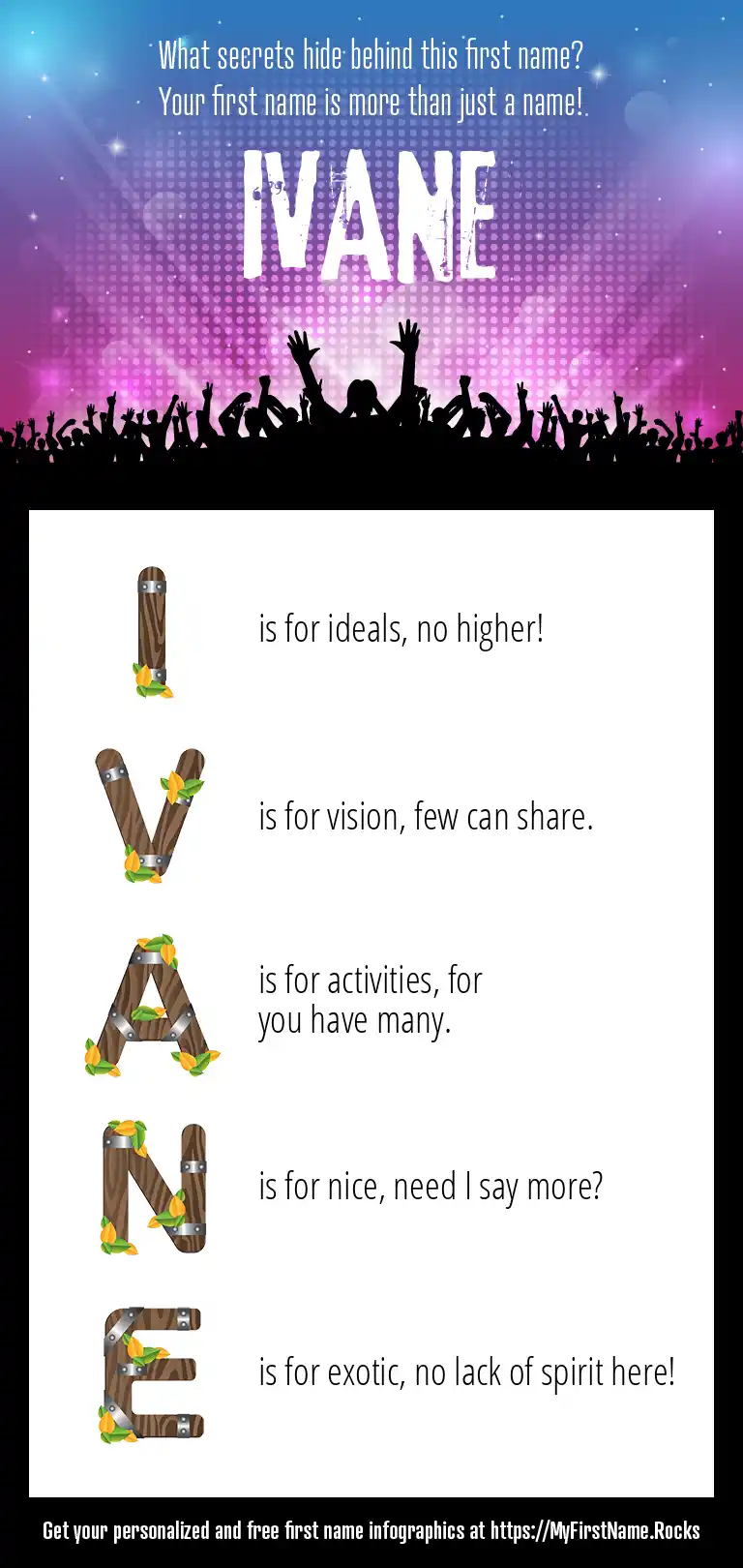 What secrets hide behind this first name?
Your first name is more than just a name!

IVANE

I is for ideals, no higher!

V is for vision, few can share.

A is for activities, for you have many.

N is for nice, need I say more?

E is for exotic, no lack of spirit here!

Get your personalized and free first name infographics at https://MyFirstName.Rocks