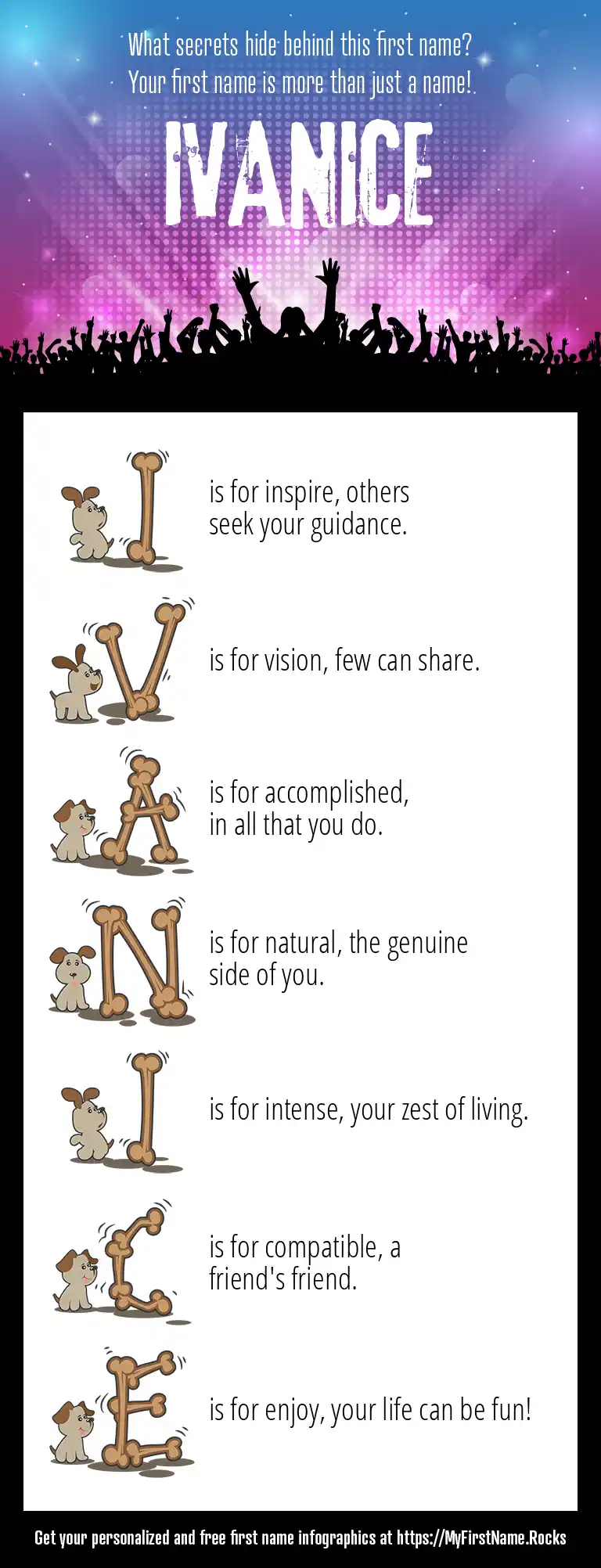 What secrets hide behind this first name?
Your first name is more than just a name!

IVANICE

I is for inspire, others seek your guidance.

V is for vision, few can share.

A is for accomplished, in all that you do.

N is for natural, the genuine side of you.

I is for intense, your zest of living.

C is for compatible, a friend's friend.

E is for enjoy, your life can be fun!

Get your personalized and free first name infographics at https://MyFirstName.Rocks