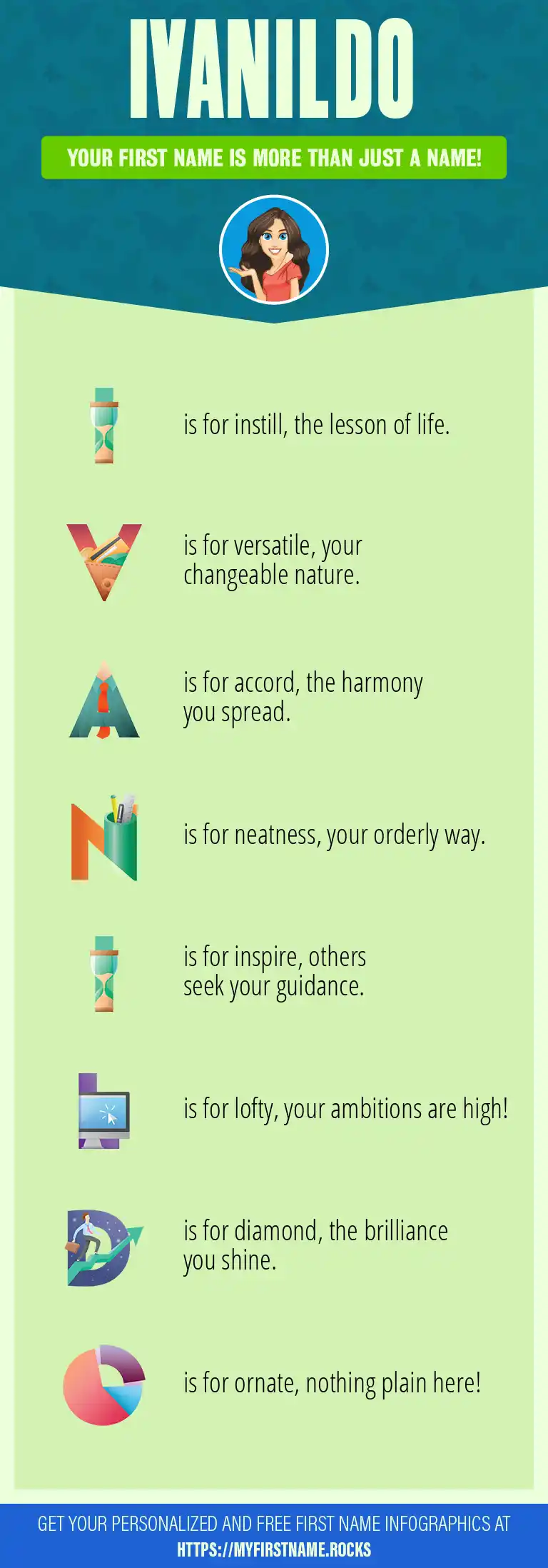 IVANILDO

YOUR FIRST NAME IS MORE THAN JUST A NAME!

I is for instill, the lesson of life.

V is for versatile, your changeable nature.

A is for accord, the harmony you spread.

N is for neatness, your orderly way.

I is for inspire, others seek your guidance.

L is for lofty, your ambitions are high!

D is for diamond, the brilliance you shine.

O is for ornate, nothing plain here!

GET YOUR PERSONALIZED AND FREE FIRST NAME INFOGRAPHICS AT HTTPS://MYFIRSTNAME.ROCKS