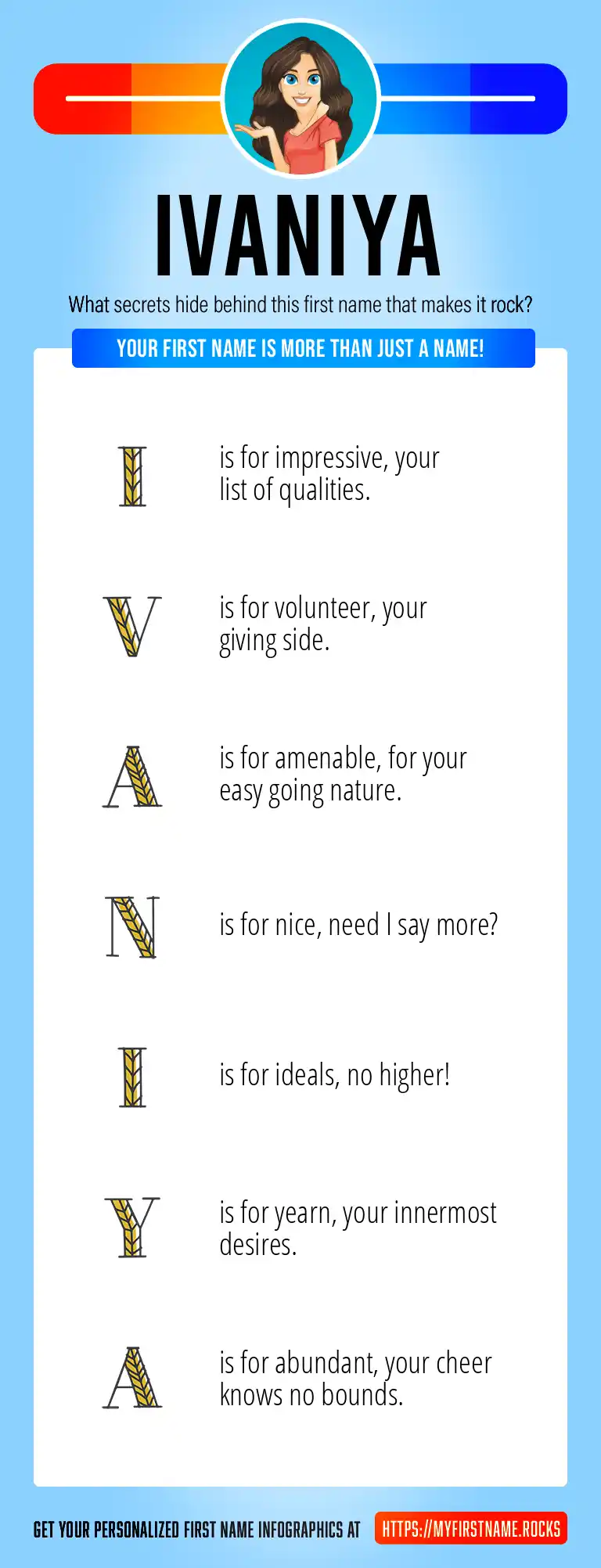 IVANIYA

What secrets hide behind this first name that makes it rock?

YOUR FIRST NAME IS MORE THAN JUST A NAME!

I is for impressive, your list of qualities.

V is for volunteer, your giving side.

A is for amenable, for your easy going nature.

N is for nice, need I say more?

I is for ideals, no higher!

Y is for yearn, your innermost desires.

A is for abundant, your cheer knows no bounds.

GET YOUR PERSONALIZED FIRST NAME INFOGRAPHICS AT HTTPS://MYFIRSTNAME.ROCKS