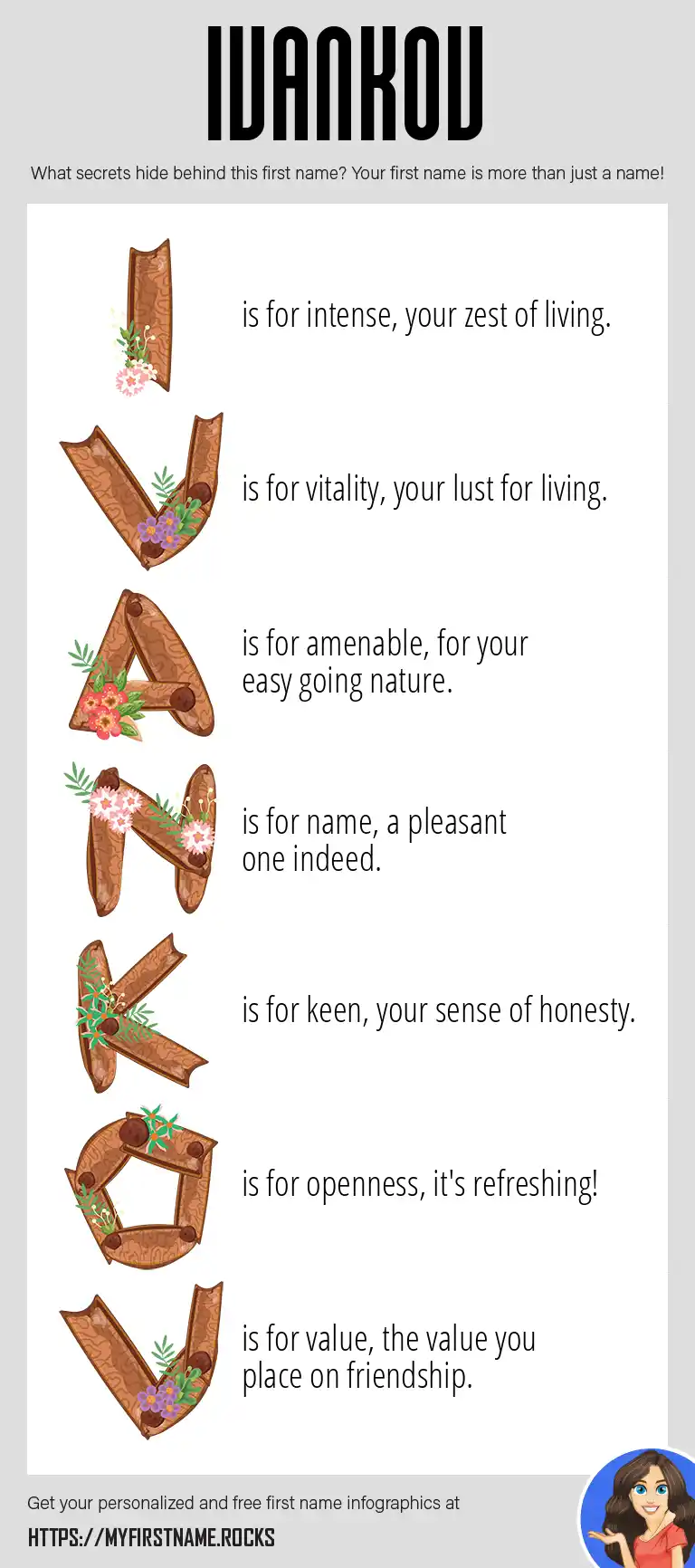 IVANKOV

What secrets hide behind this first name? Your first name is more than just a name!

I is for intense, your zest of living.

V is for vitality, your lust for living.

A is for amenable, for your easy going nature.

N is for name, a pleasant one indeed.

K is for keen, your sense of honesty.

O is for openness, it's refreshing!

V is for value, the value you place on friendship.

Get your personalized and free first name infographics at

HTTPS://MYFIRSTNAME.ROCKS