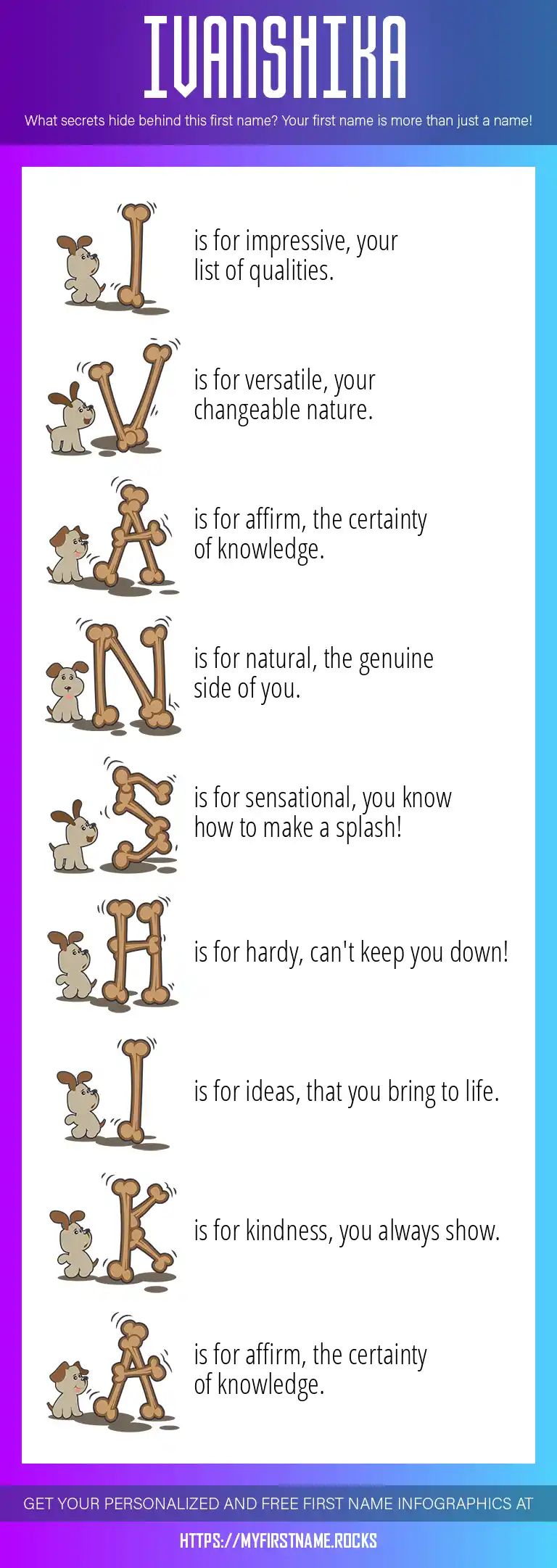 IVANSHIKA

What secrets hide behind this first name? Your first name is more than just a name!

I is for impressive, your list of qualities.

V is for versatile, your changeable nature.

A is for affirm, the certainty of knowledge.

N is for natural, the genuine side of you.

S is for sensational, you know how to make a splash!

H is for hardy, can't keep you down!

I is for ideas, that you bring to life.

K is for kindness, you always show.

A is for affirm, the certainty of knowledge.

GET YOUR PERSONALIZED AND FREE FIRST NAME INFOGRAPHICS AT

HTTPS://MYFIRSTNAME.ROCKS