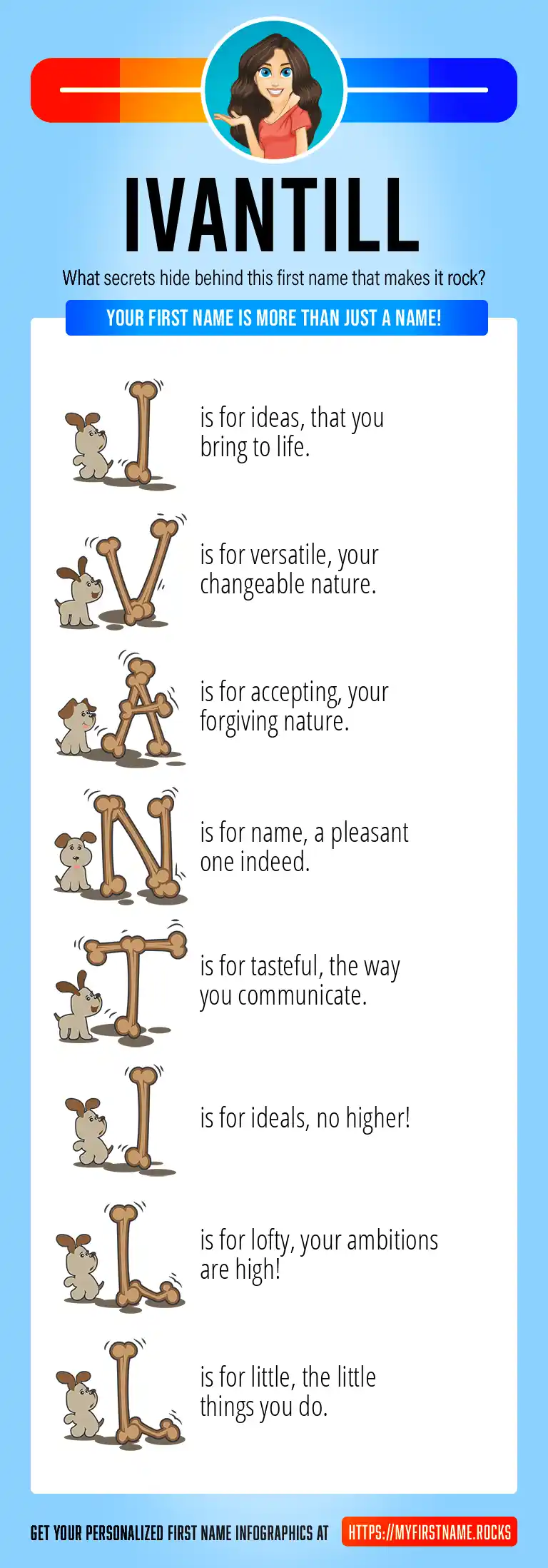 IVANTILL

What secrets hide behind this first name that makes it rock?

YOUR FIRST NAME IS MORE THAN JUST A NAME!

I is for ideas, that you bring to life.

V is for versatile, your changeable nature.

A is for accepting, your forgiving nature.

N is for name, a pleasant one indeed.

T is for tasteful, the way you communicate.

I is for ideals, no higher!

L is for lofty, your ambitions are high!

L is for little, the little things you do.

GET YOUR PERSONALIZED FIRST NAME INFOGRAPHICS AT HTTPS://MYFIRSTNAME.ROCKS