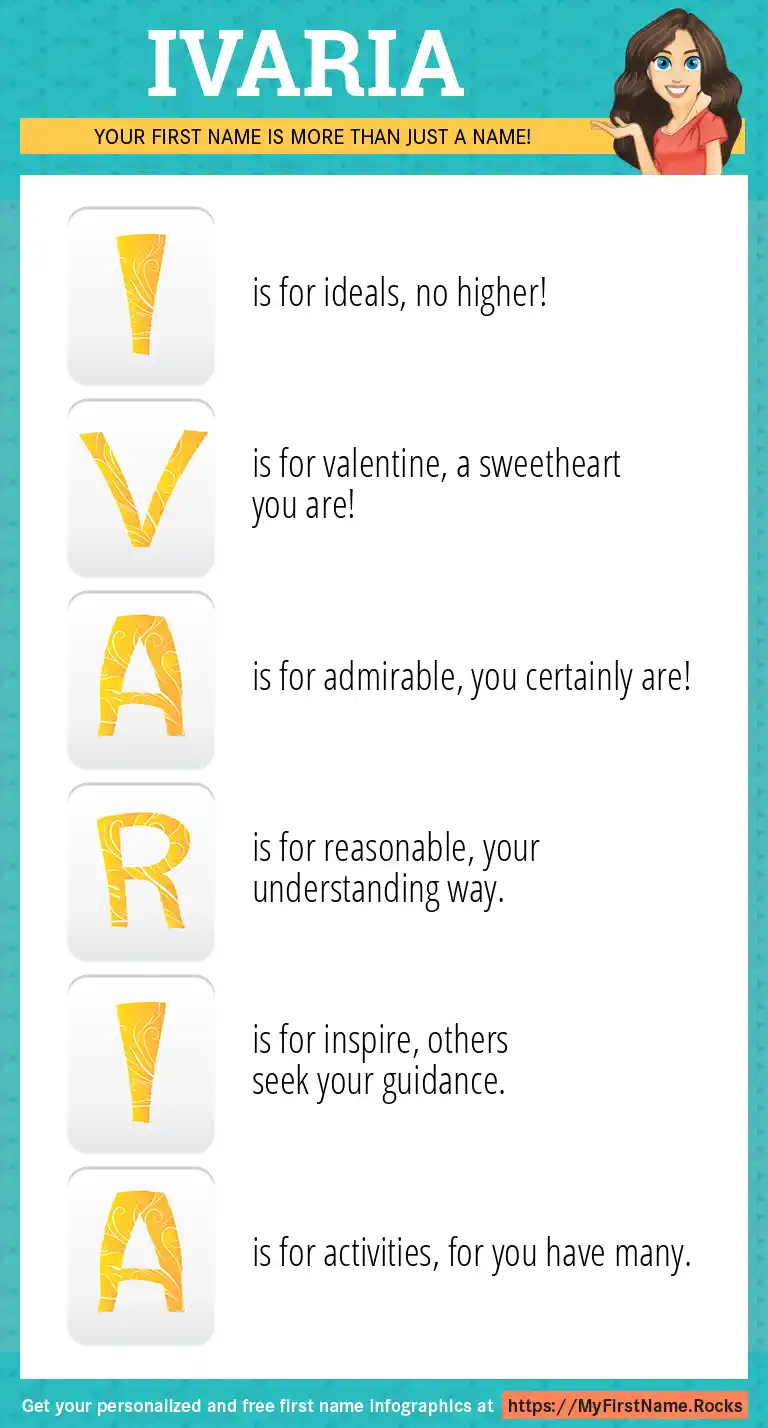 IVARIA

YOUR FIRST NAME IS MORE THAN JUST A NAME!

I is for ideals, no higher!

V is for valentine, a sweetheart you are!

A is for admirable, you certainly are!

R is for reasonable, your understanding way.

I is for inspire, others seek your guidance.

A is for activities, for you have many.

Get your personalized and free first name infographics at https://MyFirstName.Rocks