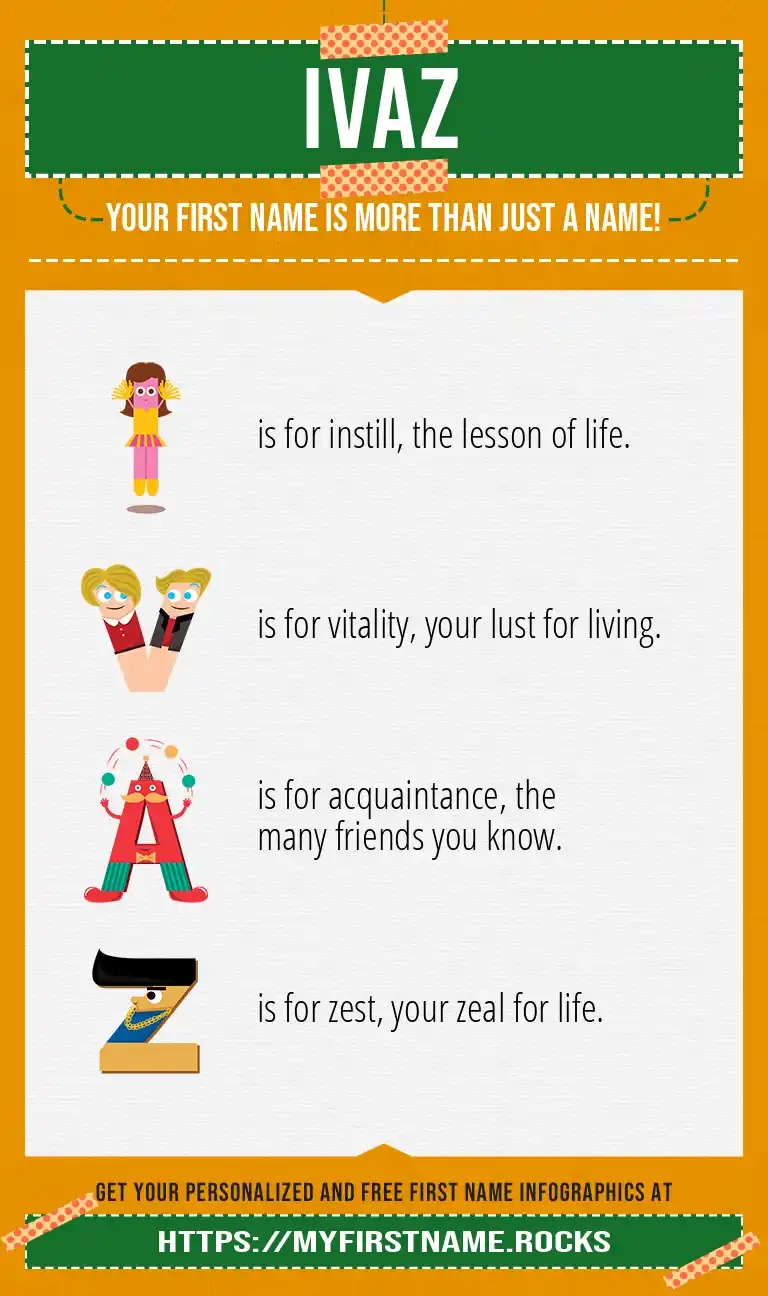 IVAZ

YOUR FIRST NAME IS MORE THAN JUST A NAME!

I is for instill, the lesson of life.

V is for vitality, your lust for living.

A is for acquaintance, the many friends you know.

Z is for zest, your zeal for life.

GET YOUR PERSONALIZED AND FREE FIRST NAME INFOGRAPHICS AT

HTTPS://MYFIRSTNAME.ROCKS