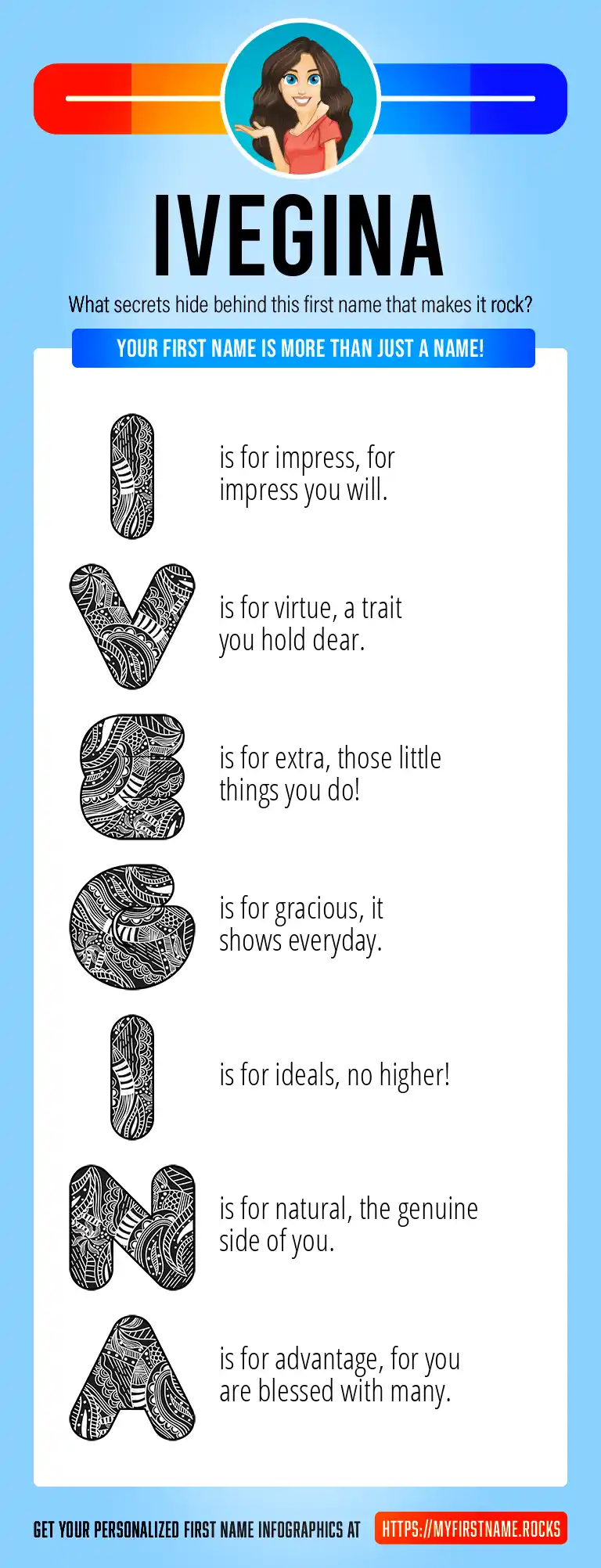 IVEGINA

What secrets hide behind this first name that makes it rock?

YOUR FIRST NAME IS MORE THAN JUST A NAME!

I is for impress, for impress you will.

V is for virtue, a trait you hold dear.

E is for extra, those little things you do!

G is for gracious, it shows everyday.

I is for ideals, no higher!

N is for natural, the genuine side of you.

A is for advantage, for you are blessed with many.

GET YOUR PERSONALIZED FIRST NAME INFOGRAPHICS AT HTTPS://MYFIRSTNAME.ROCKS