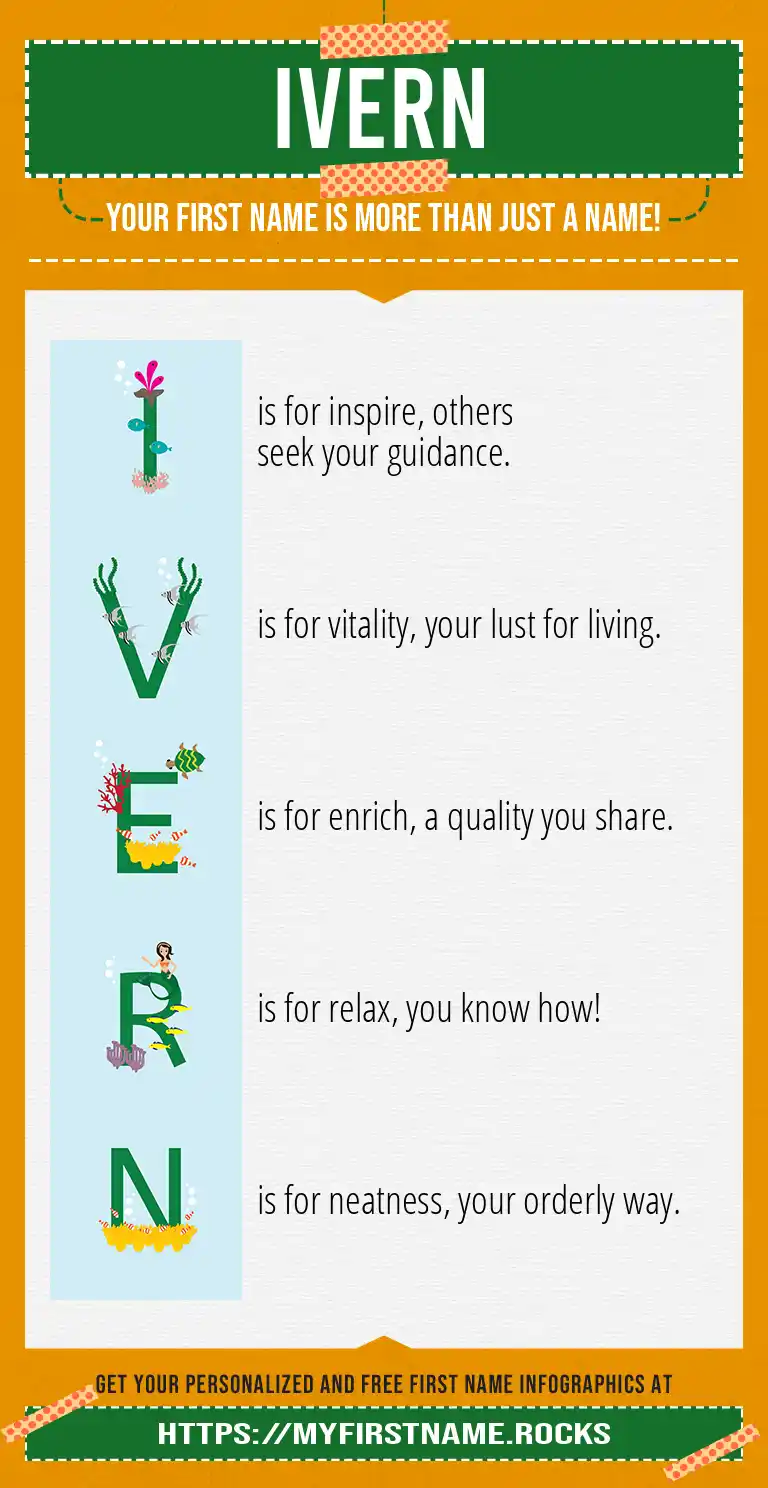 IVERN

YOUR FIRST NAME IS MORE THAN JUST A NAME!

I is for inspire, others seek your guidance.

V is for vitality, your lust for living.

E is for enrich, a quality you share.

R is for relax, you know how!

N is for neatness, your orderly way.

GET YOUR PERSONALIZED AND FREE FIRST NAME INFOGRAPHICS AT

HTTPS://MYFIRSTNAME.ROCKS