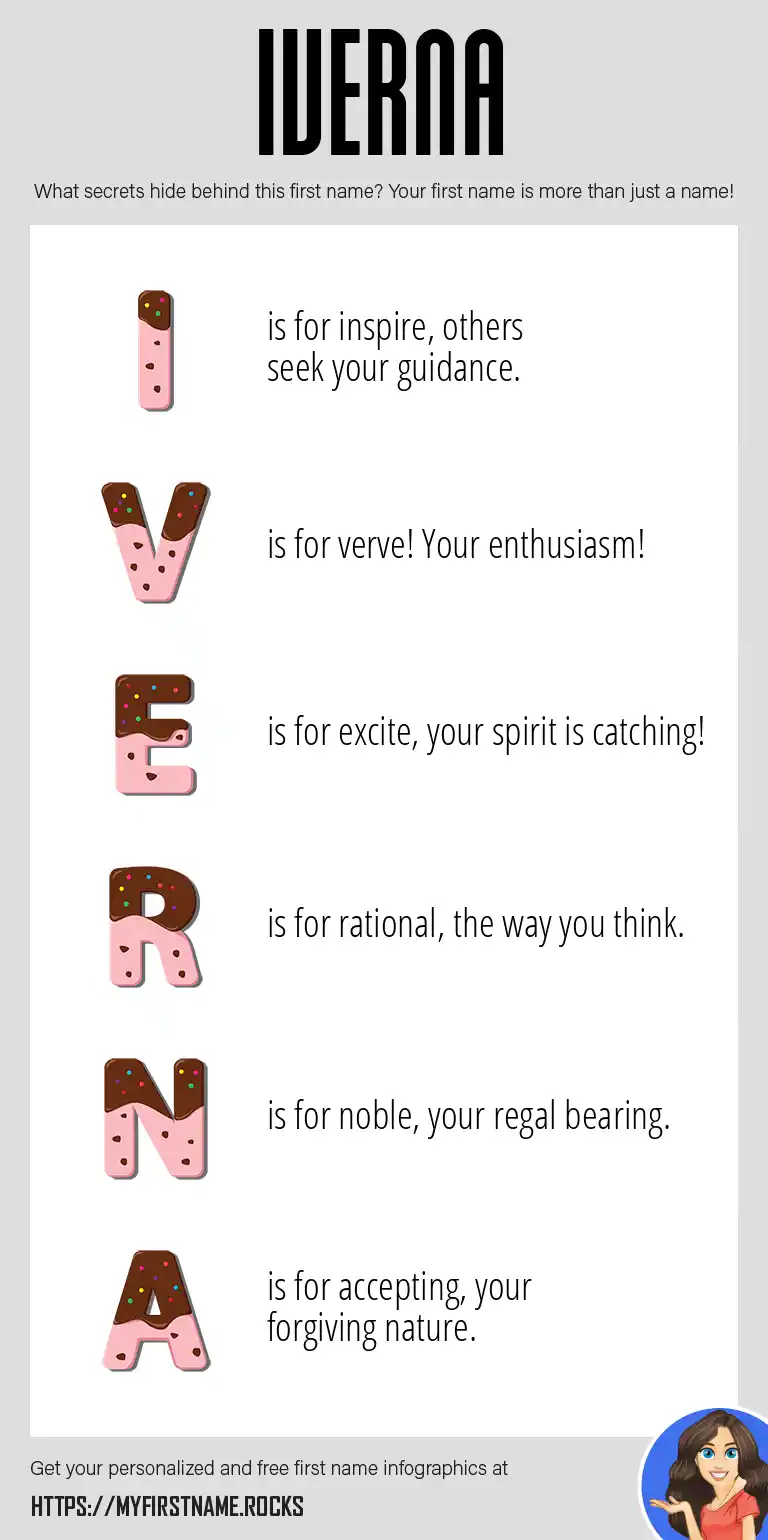 IVERNA

What secrets hide behind this first name? Your first name is more than just a name!

I is for inspire, others seek your guidance.

V is for verve! Your enthusiasm!

E is for excite, your spirit is catching!

R is for rational, the way you think.

N is for noble, your regal bearing.

A is for accepting, your forgiving nature.

Get your personalized and free first name infographics at

HTTPS://MYFIRSTNAME.ROCKS