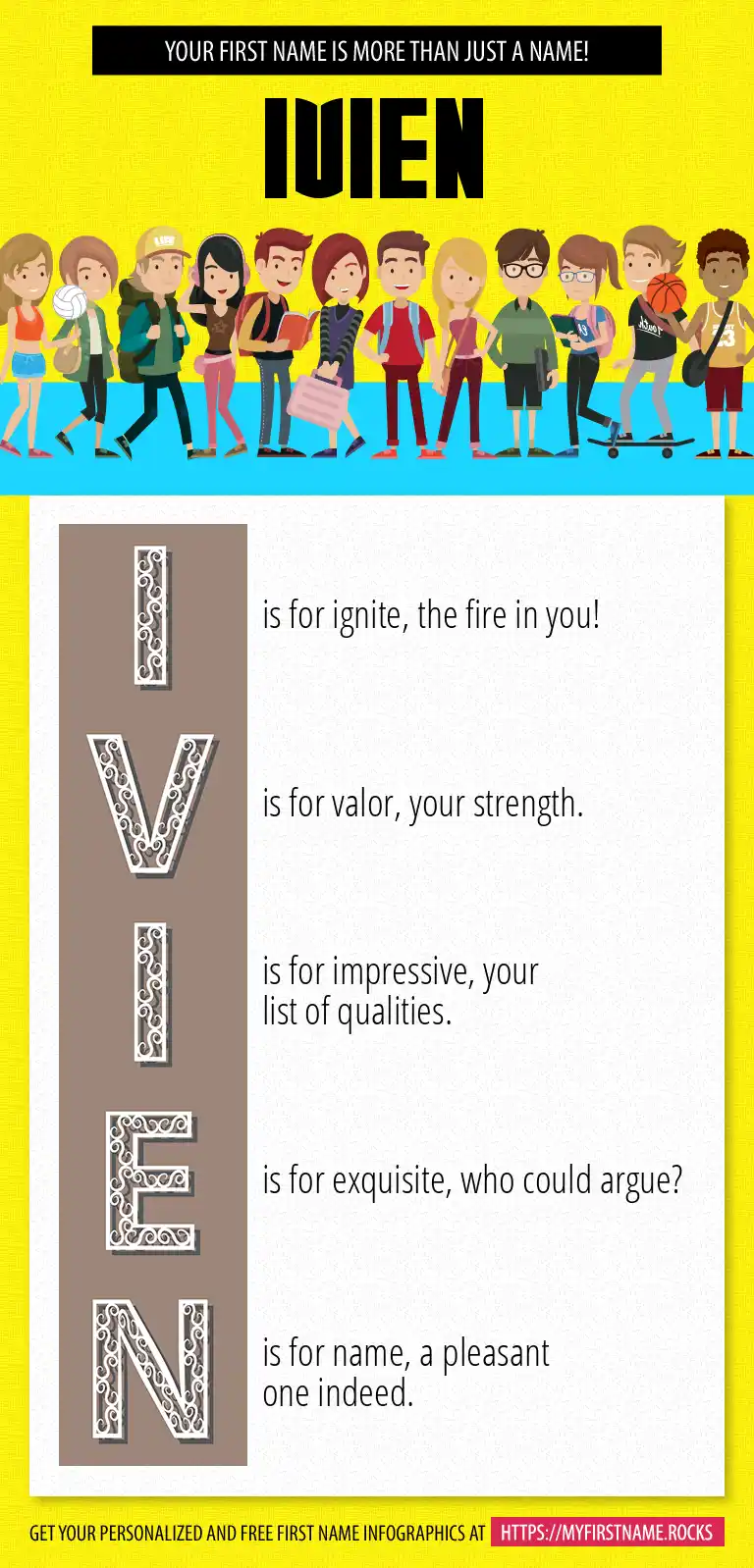 YOUR FIRST NAME IS MORE THAN JUST A NAME!

IVIEN

I is for ignite, the fire in you!

V is for valor, your strength.

I is for impressive, your list of qualities.

E is for exquisite, who could argue?

N is for name, a pleasant one indeed.

GET YOUR PERSONALIZED AND FREE FIRST NAME INFOGRAPHICS AT HTTPS://MYFIRSTNAME.ROCKS