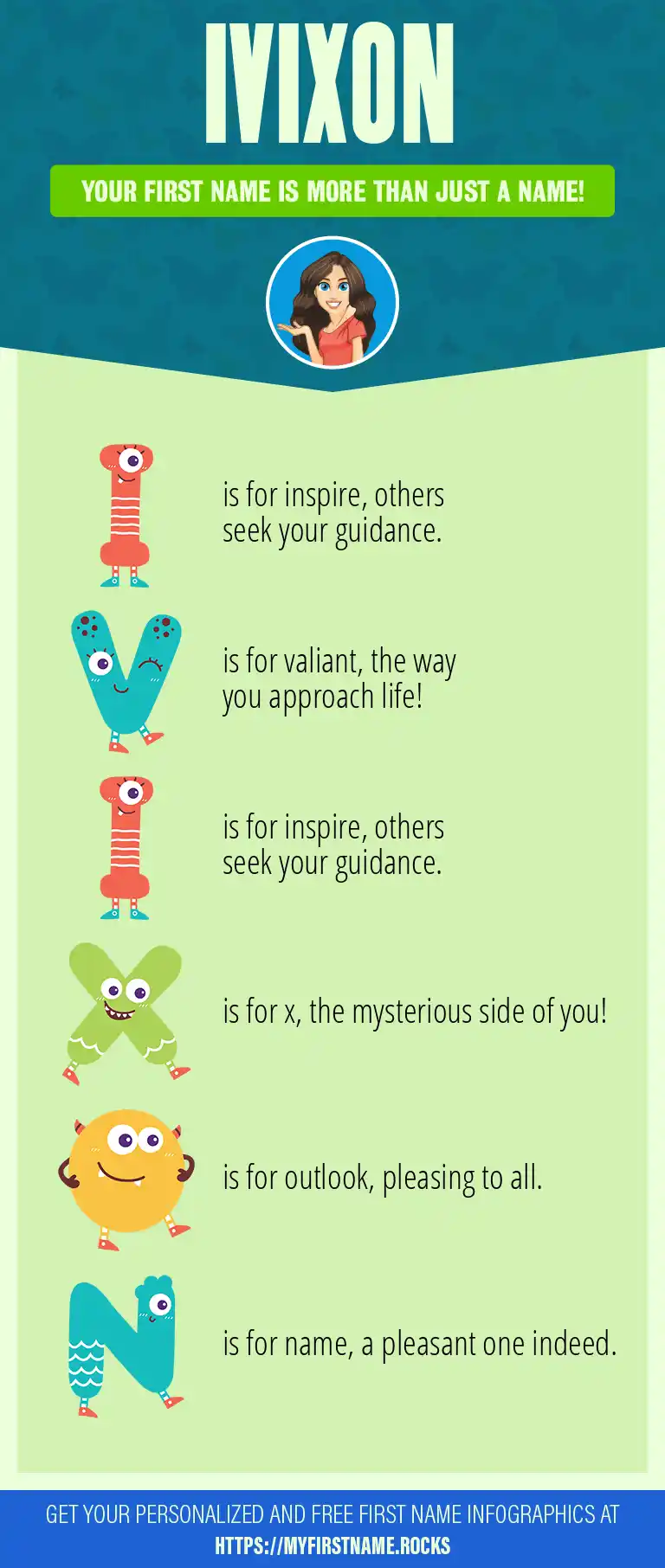 IVIXON

YOUR FIRST NAME IS MORE THAN JUST A NAME!

I is for inspire, others seek your guidance.

V is for valiant, the way you approach life!

I is for inspire, others seek your guidance.

X is for x, the mysterious side of you!

O is for outlook, pleasing to all.

N is for name, a pleasant one indeed.

GET YOUR PERSONALIZED AND FREE FIRST NAME INFOGRAPHICS AT HTTPS://MYFIRSTNAME.ROCKS