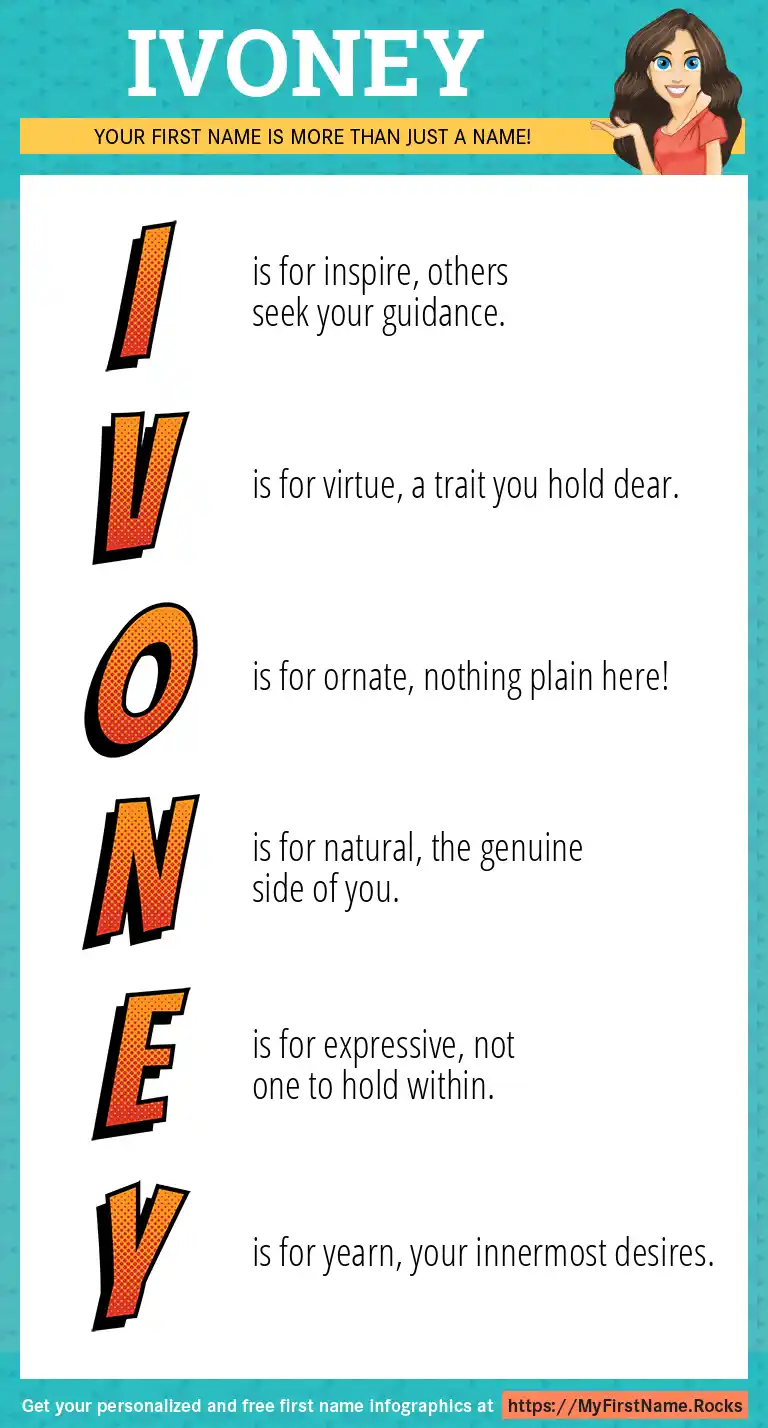 IVONEY

YOUR FIRST NAME IS MORE THAN JUST A NAME!

I is for inspire, others seek your guidance.

V is for virtue, a trait you hold dear.

O is for ornate, nothing plain here!

N is for natural, the genuine side of you.

E is for expressive, not one to hold within.

Y is for yearn, your innermost desires.

Get your personalized and free first name infographics at https://MyFirstName.Rocks