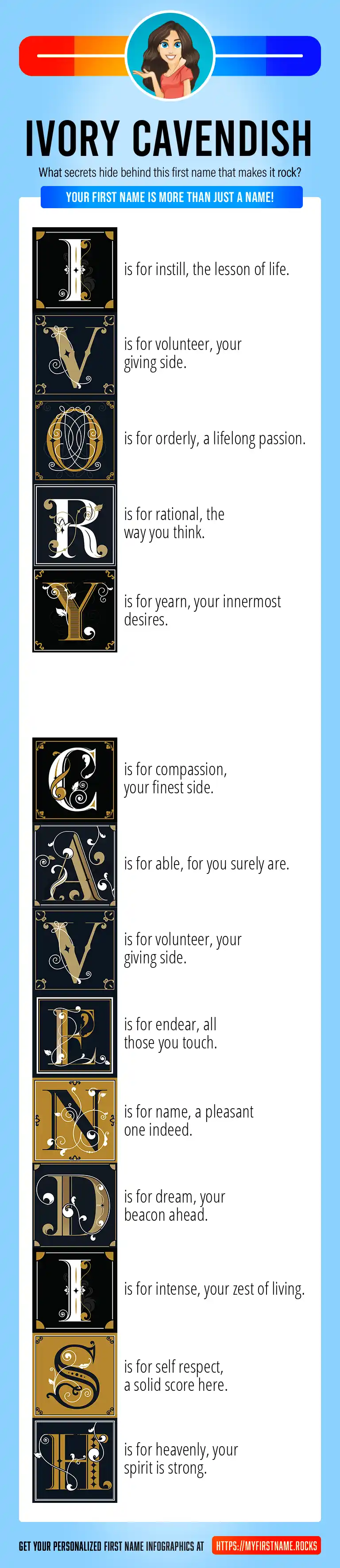 IVORY CAVENDISH

What secrets hide behind this first name that makes it rock?

YOUR FIRST NAME IS MORE THAN JUST A NAME!

I is for instill, the lesson of life.

V is for volunteer, your giving side.

O is for orderly, a lifelong passion.

R is for rational, the way you think.

Y is for yearn, your innermost desires.

C is for compassion, your finest side.

A is for able, for you surely are.

V is for volunteer, your giving side.

E is for endear, all those you touch.

N is for name, a pleasant one indeed.

D is for dream, your beacon ahead.

I is for intense, your zest of living.

S is for self respect, a solid score here.

H is for heavenly, your spirit is strong.

GET YOUR PERSONALIZED FIRST NAME INFOGRAPHICS AT HTTPS://MYFIRSTNAME.ROCKS