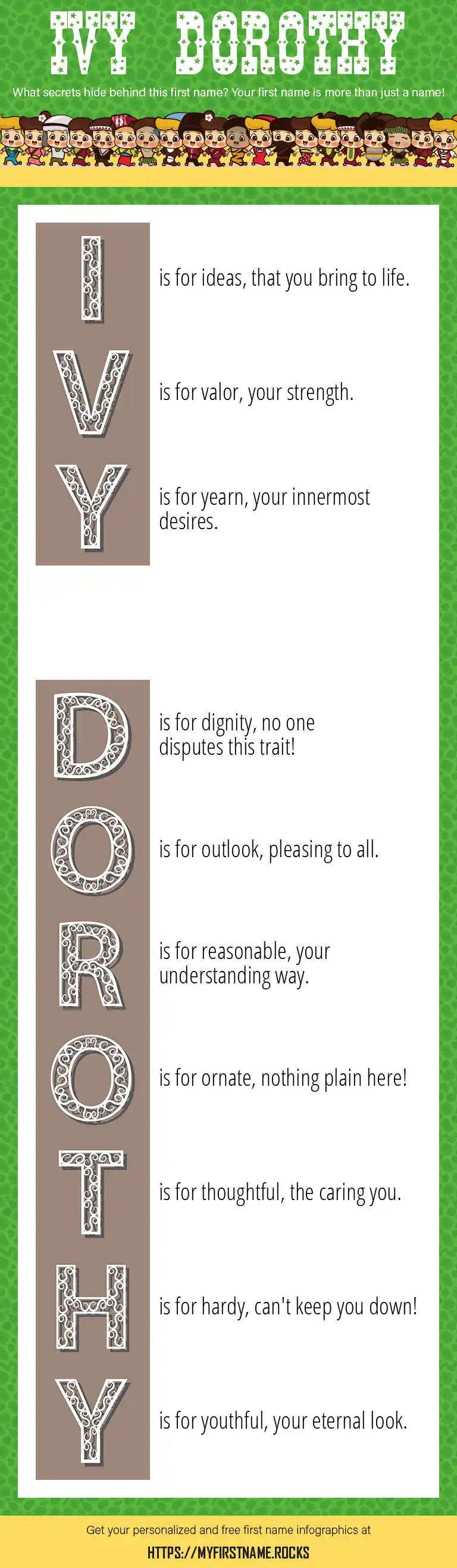 IVY DOROTHY

What secrets hide behind this first name? Your first name is more than just a name!

I is for ideas, that you bring to life.

V is for valor, your strength.

Y is for yearn, your innermost desires.

D is for dignity, no one disputes this trait!

O is for outlook, pleasing to all.

R is for reasonable, your understanding way.

O is for ornate, nothing plain here!

T is for thoughtful, the caring you.

H is for hardy, can't keep you down!

Y is for youthful, your eternal look.

Get your personalized and free first name infographics at

HTTPS://MYFIRSTNAME.ROCKS