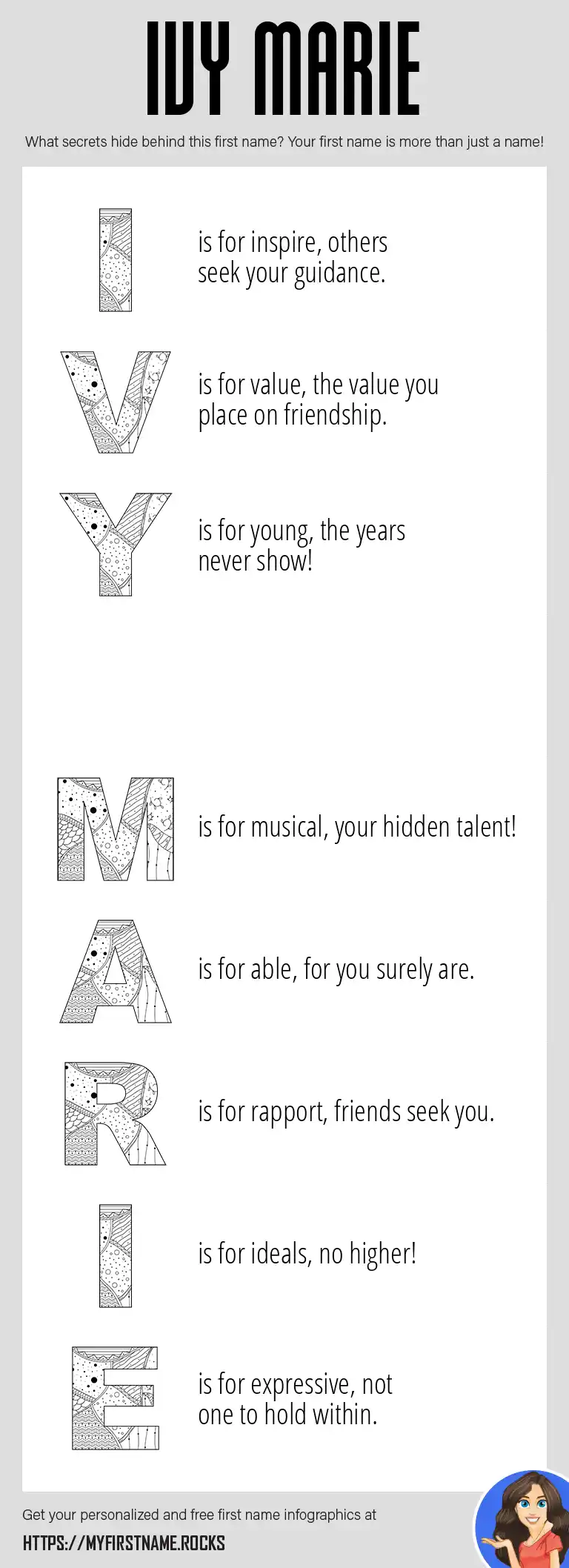 IVY MARIE

What secrets hide behind this first name? Your first name is more than just a name!

I is for inspire, others seek your guidance.

V is for value, the value you place on friendship.

Y is for young, the years never show!

M is for musical, your hidden talent!

A is for able, for you surely are.

R is for rapport, friends seek you.

I is for ideals, no higher!

E is for expressive, not one to hold within.

Get your personalized and free first name infographics at

HTTPS://MYFIRSTNAME.ROCKS