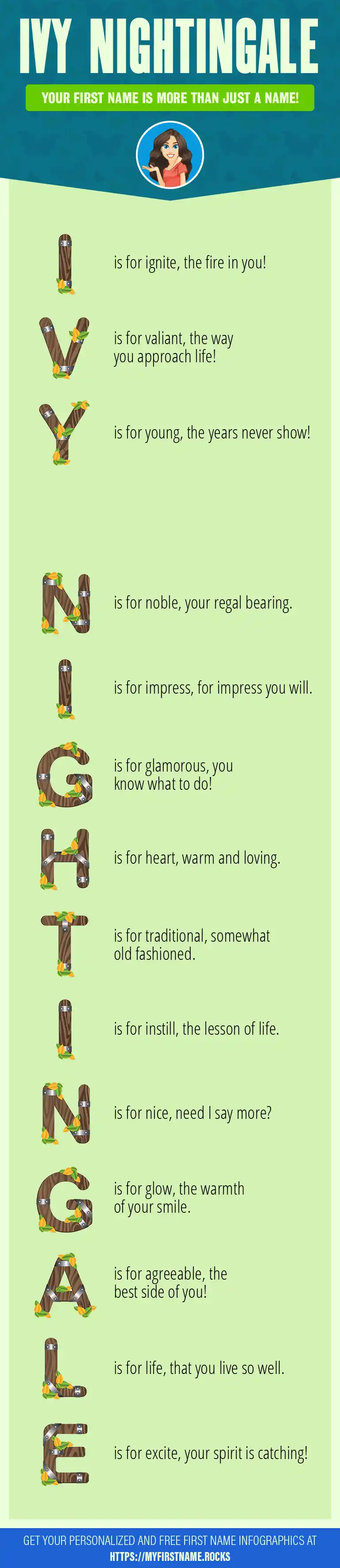 IVY NIGHTINGALE

YOUR FIRST NAME IS MORE THAN JUST A NAME!

I is for ignite, the fire in you!

V is for valiant, the way you approach life!

Y is for young, the years never show!

N is for noble, your regal bearing.

I is for impress, for impress you will.

G is for glamorous, you know what to do!

H is for heart, warm and loving.

T is for traditional, somewhat old fashioned.

I is for instill, the lesson of life.

N is for nice, need I say more?

G is for glow, the warmth of your smile.

A is for agreeable, the best side of you!

L is for life, that you live so well.

E is for excite, your spirit is catching!

GET YOUR PERSONALIZED AND FREE FIRST NAME INFOGRAPHICS AT HTTPS://MYFIRSTNAME.ROCKS