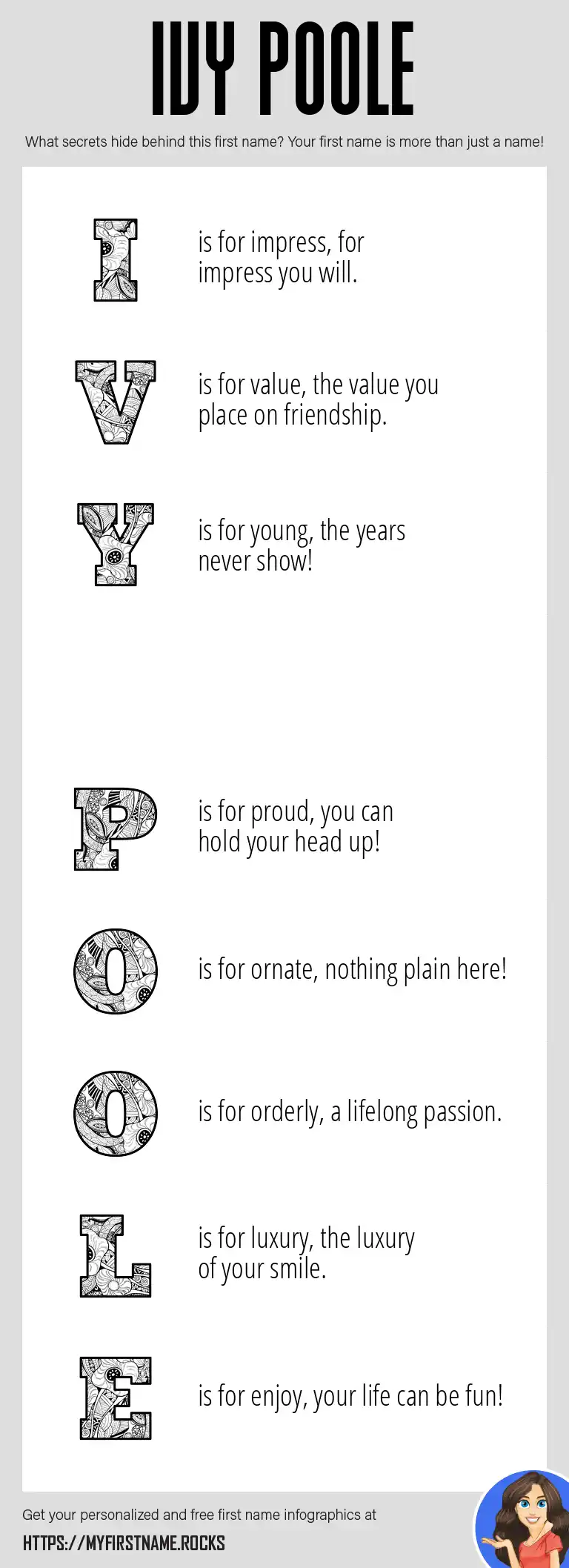 IVY POOLE

What secrets hide behind this first name? Your first name is more than just a name!

I is for impress, for impress you will.

V is for value, the value you place on friendship.

Y is for young, the years never show!

P is for proud, you can hold your head up!

O is for ornate, nothing plain here!

O is for orderly, a lifelong passion.

L is for luxury, the luxury of your smile.

E is for enjoy, your life can be fun!

Get your personalized and free first name infographics at

HTTPS://MYFIRSTNAME.ROCKS