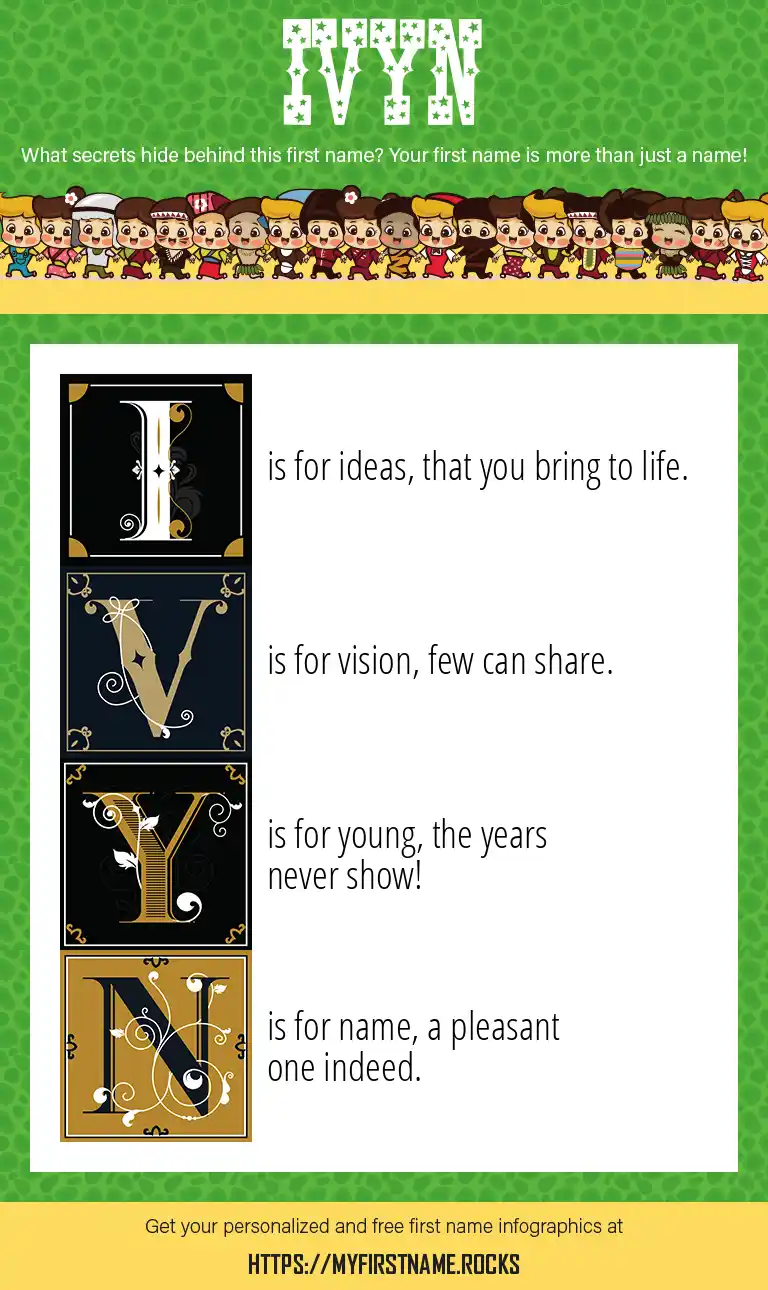 IVYN

What secrets hide behind this first name? Your first name is more than just a name!

I is for ideas, that you bring to life.

V is for vision, few can share.

Y is for young, the years never show!

N is for name, a pleasant one indeed.

Get your personalized and free first name infographics at

HTTPS://MYFIRSTNAME.ROCKS