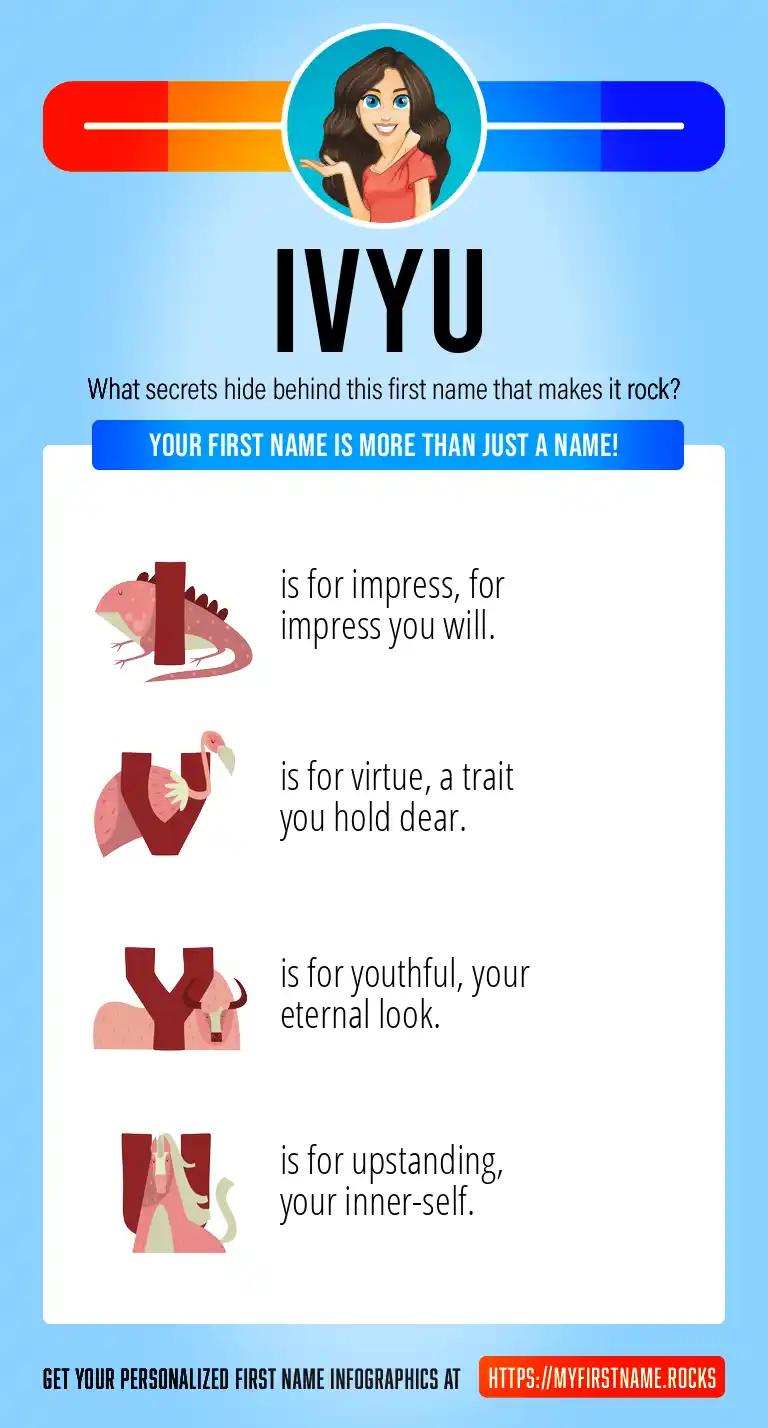 IVYU

What secrets hide behind this first name that makes it rock?

YOUR FIRST NAME IS MORE THAN JUST A NAME!

I is for impress, for impress you will.

V is for virtue, a trait you hold dear.

Y is for youthful, your eternal look.

U is for upstanding, your inner-self.

GET YOUR PERSONALIZED FIRST NAME INFOGRAPHICS AT HTTPS://MYFIRSTNAME.ROCKS