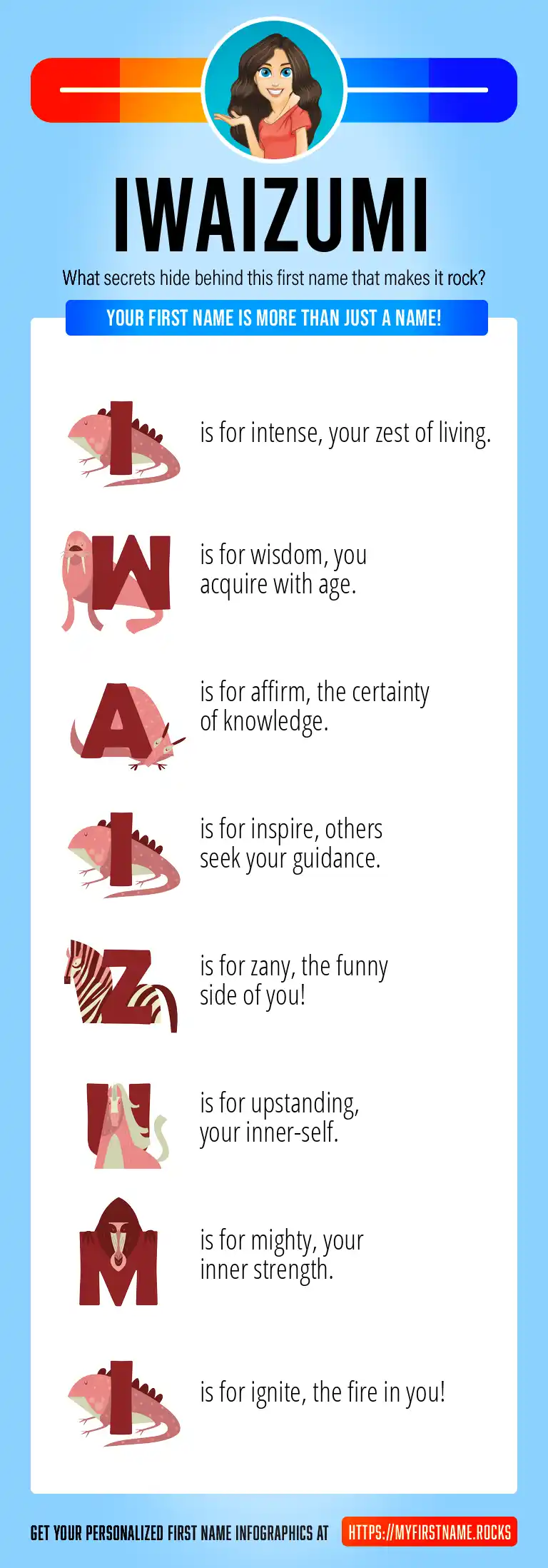 IWAIZUMI

What secrets hide behind this first name that makes it rock?

YOUR FIRST NAME IS MORE THAN JUST A NAME!

I is for intense, your zest of living.

W is for wisdom, you acquire with age.

A is for affirm, the certainty of knowledge.

I is for inspire, others seek your guidance.

Z is for zany, the funny side of you!

U is for upstanding, your inner-self.

M is for mighty, your inner strength.

I is for ignite, the fire in you!

GET YOUR PERSONALIZED FIRST NAME INFOGRAPHICS AT HTTPS://MYFIRSTNAME.ROCKS