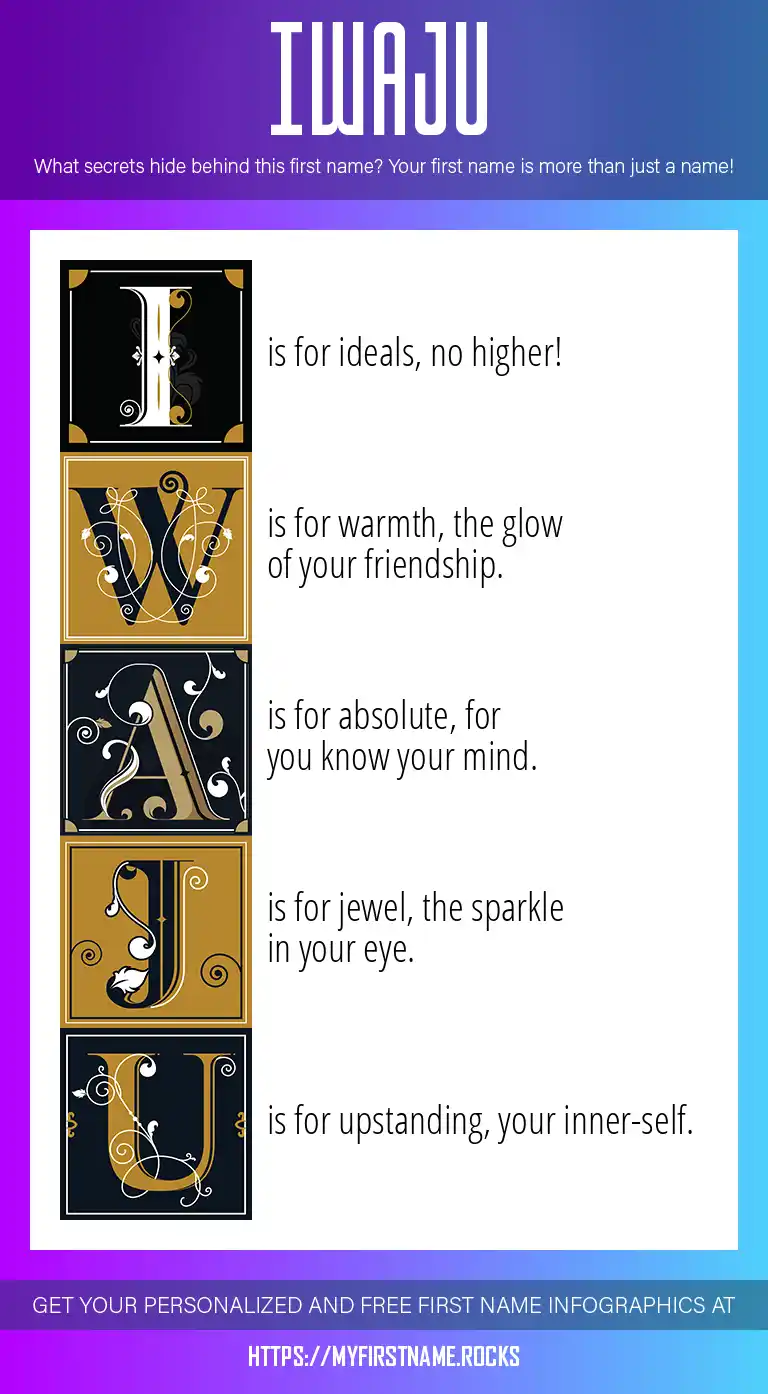 IWAJU

What secrets hide behind this first name? Your first name is more than just a name!

I is for ideals, no higher!

W is for warmth, the glow of your friendship.

A is for absolute, for you know your mind.

J is for jewel, the sparkle in your eye.

U is for upstanding, your inner-self.

GET YOUR PERSONALIZED AND FREE FIRST NAME INFOGRAPHICS AT

HTTPS://MYFIRSTNAME.ROCKS