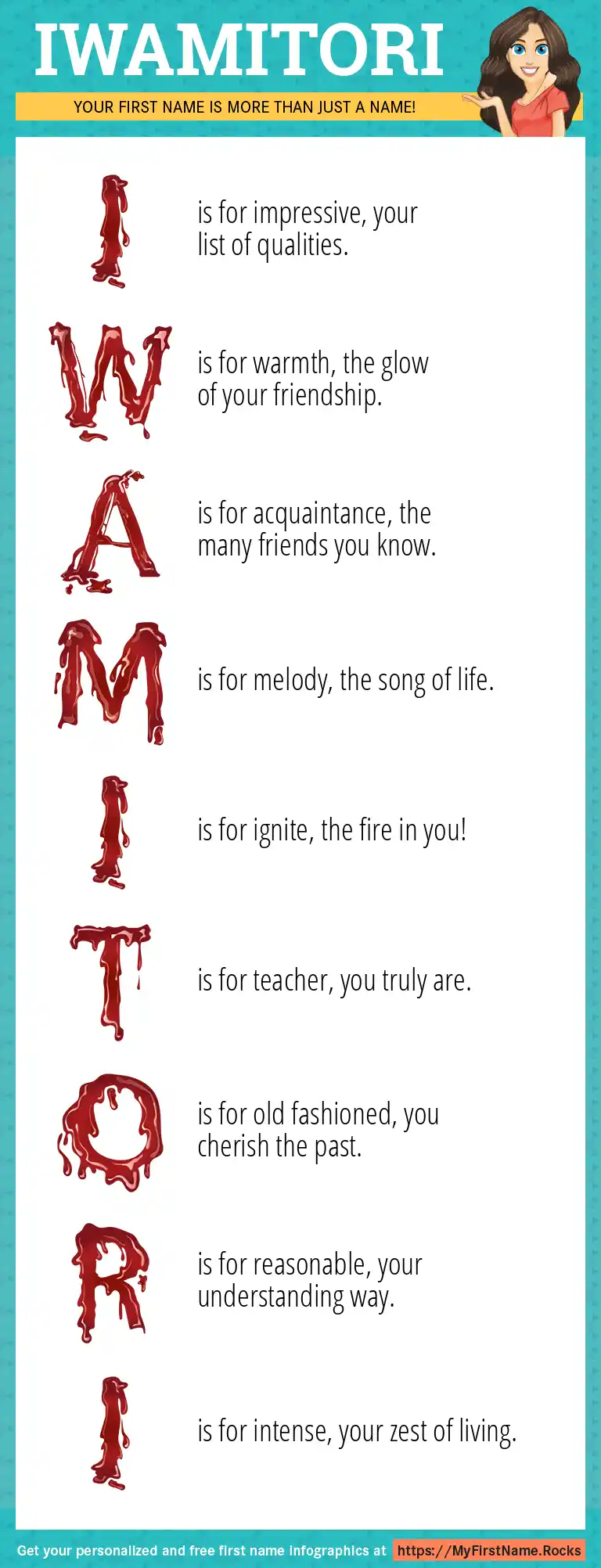 IWAMITORI

YOUR FIRST NAME IS MORE THAN JUST A NAME!

I is for impressive, your list of qualities.

W is for warmth, the glow of your friendship.

A is for acquaintance, the many friends you know.

M is for melody, the song of life.

I is for ignite, the fire in you!

T is for teacher, you truly are.

O is for old fashioned, you cherish the past.

R is for reasonable, your understanding way.

I is for intense, your zest of living.

Get your personalized and free first name infographics at https://MyFirstName.Rocks