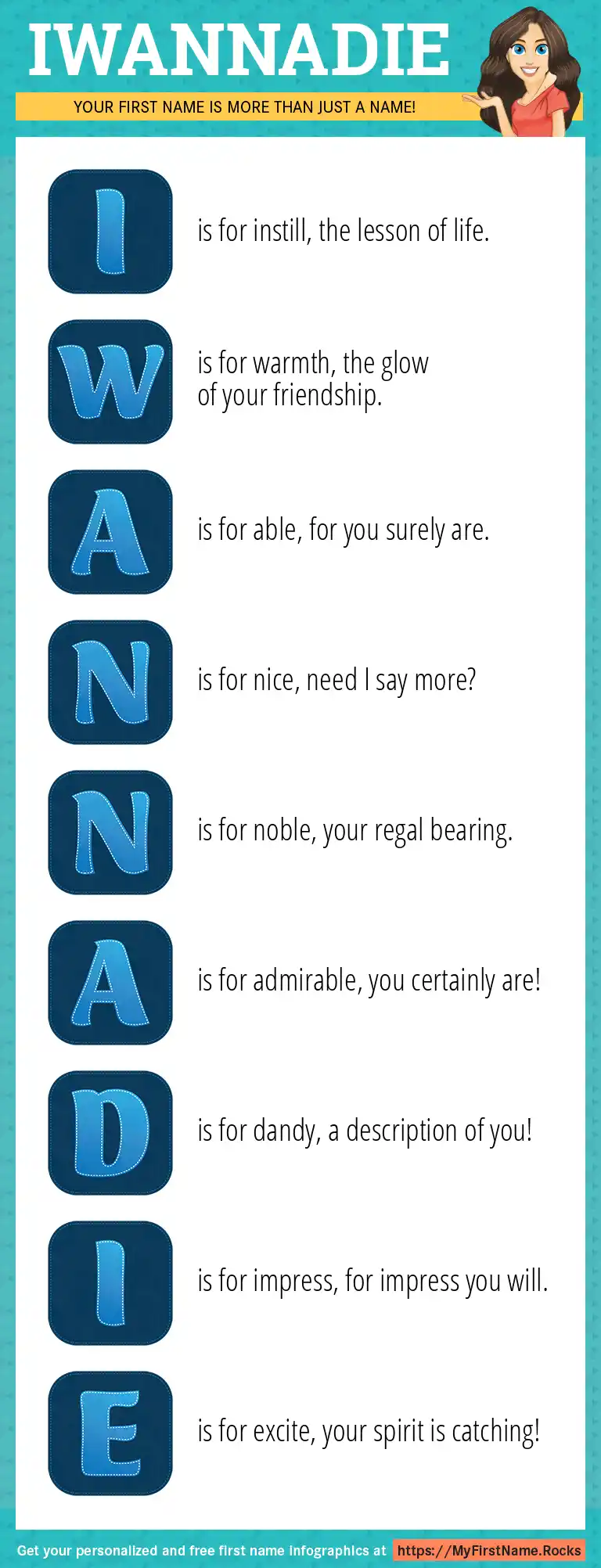 IWANNADIE

YOUR FIRST NAME IS MORE THAN JUST A NAME!

I is for instill, the lesson of life.

W is for warmth, the glow of your friendship.

A is for able, for you surely are.

N is for nice, need I say more?

N is for noble, your regal bearing.

A is for admirable, you certainly are!

D is for dandy, a description of you!

I is for impress, for impress you will.

E is for excite, your spirit is catching!

Get your personalized and free first name infographics at https://MyFirstName.Rocks